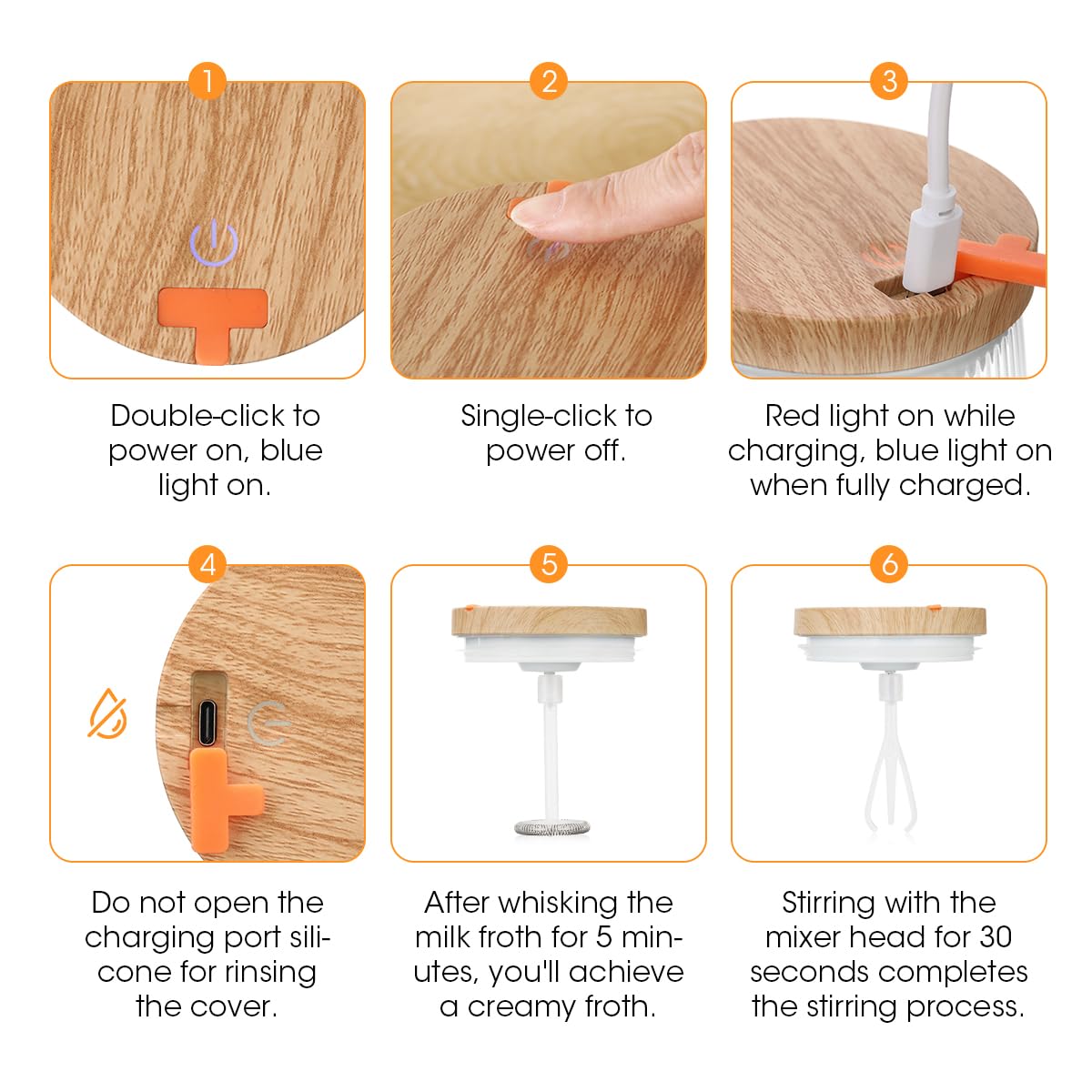 1

Double-click to power on, blue light on.

2

Single-click to power off.

3

Red light on while charging, blue light on when fully charged.

4

Do not open the charging port silicone for rinsing the cover.

5

After whisking the milk froth for 5 minutes, you'll achieve a creamy froth.

6

Stirring with the mixer head for 30 seconds completes the stirring process.