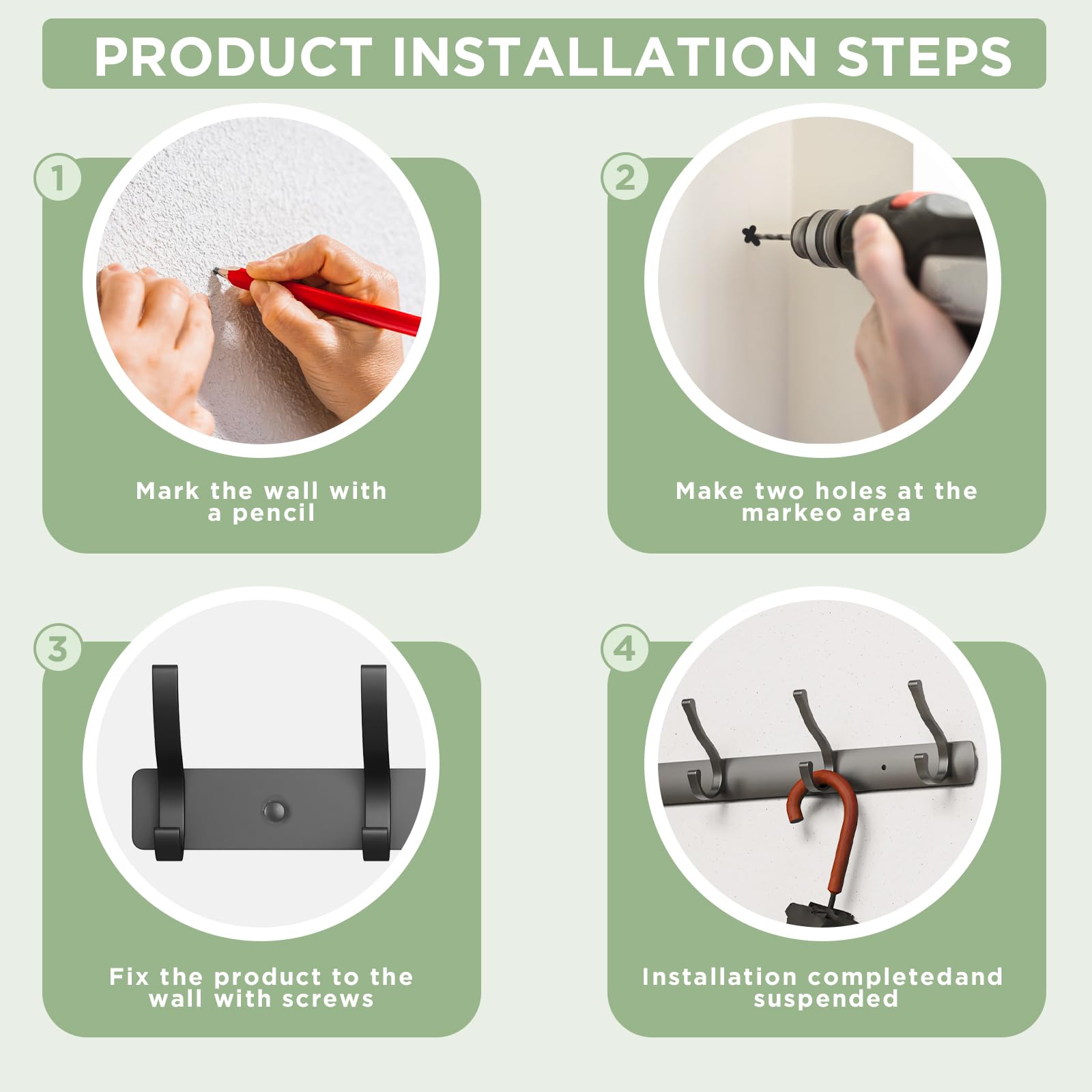 PRODUCT INSTALLATION STEPS

1

Mark the wall with a pencil

2

Make two holes at the markeo area

3

Fix the product to the wall with screws

4

Installation completedand suspended