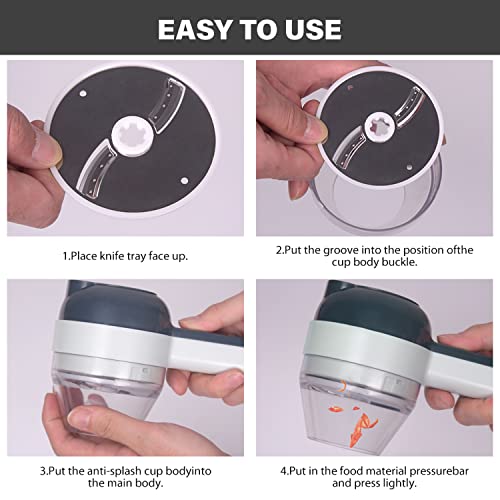 EASY TO USE

1.Place knife tray face up.

2.Put the groove into the position ofthe cup body buckle.

3.Put the anti-splash cup bodyinto the main body.

4.Put in the food material pressurebar and press lightly.