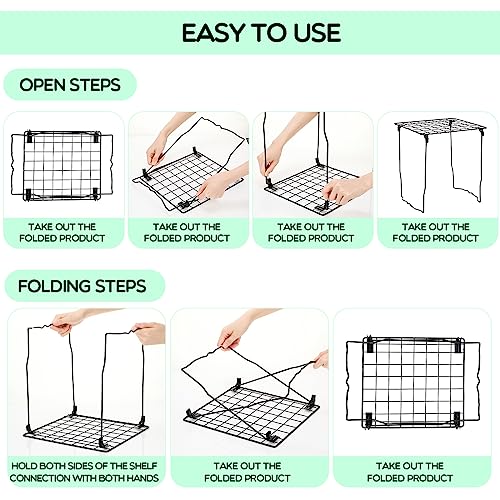 EASY TO USE

OPEN STEPS

TAKE OUT THE FOLDED PRODUCT

TAKE OUT THE FOLDED PRODUCT

TAKE OUT THE FOLDED PRODUCT

TAKE OUT THE FOLDED PRODUCT

FOLDING STEPS

HOLD BOTH SIDES OF THE SHELF CONNECTION WITH BOTH HANDS

TAKE OUT THE FOLDED PRODUCT

TAKE OUT THE FOLDED PRODUCT