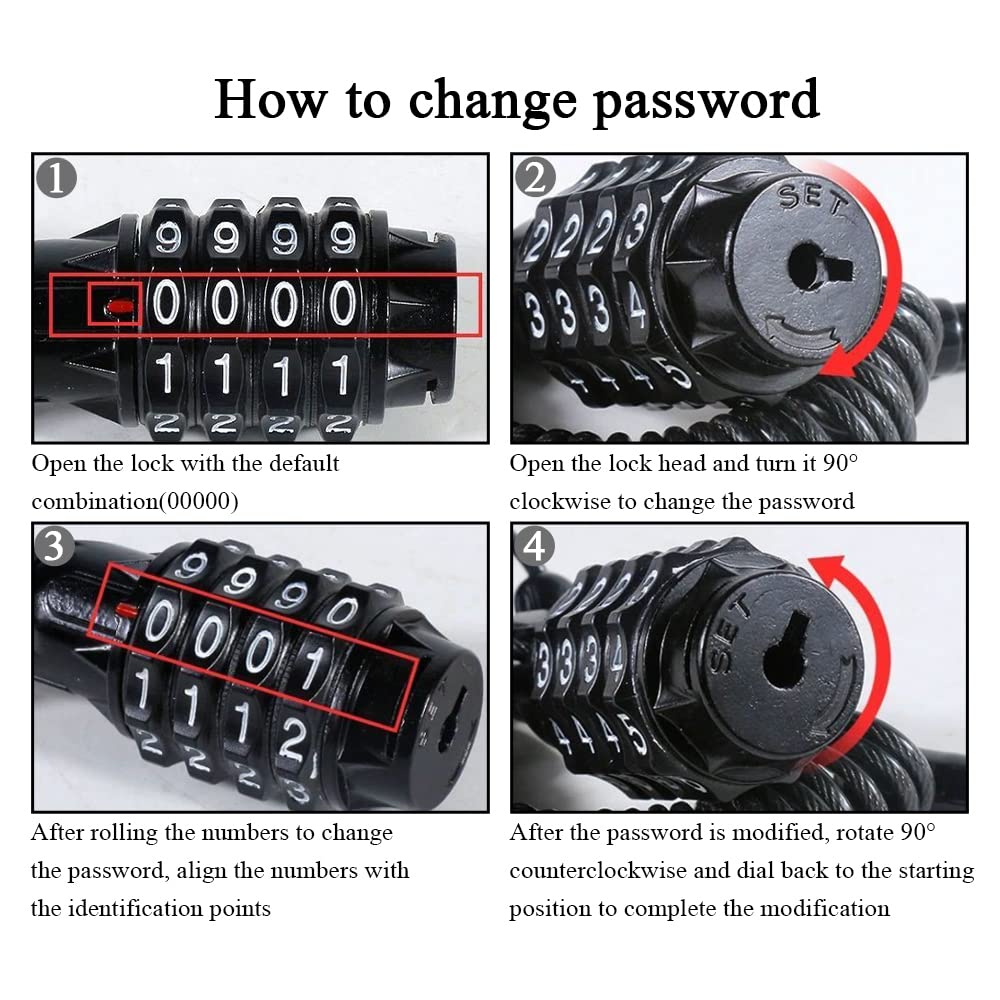 How to change password

1

9 9 9 9
0 0 0 0
1 1 1 1
2 2 2 2

Open the lock with the default combination(00000)

2

SET

2 2 2 3
3 3 3 4
4 4 4 5

Open the lock head and turn it 90° clockwise to change the password

3

9 9 9 0
0 0 0 1
1 1 1 2
2 2 2 3

After rolling the numbers to change the password, align the numbers with the identification points

4

SET

3 3 3 4
4 4 4 5

After the password is modified, rotate 90° counterclockwise and dial back to the starting position to complete the modification