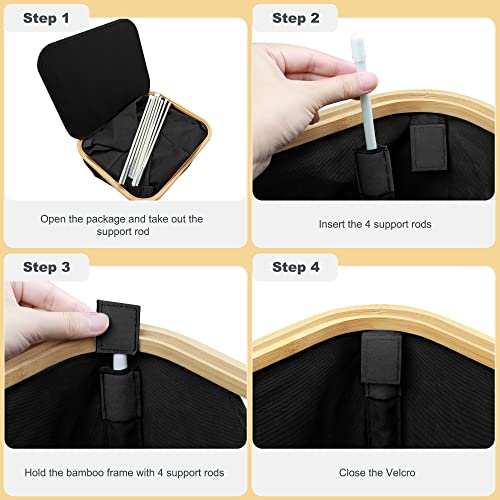 Step 1

Open the package and take out the support rod

Step 2

Insert the 4 support rods

Step 3

Hold the bamboo frame with 4 support rods

Step 4

Close the Velcro