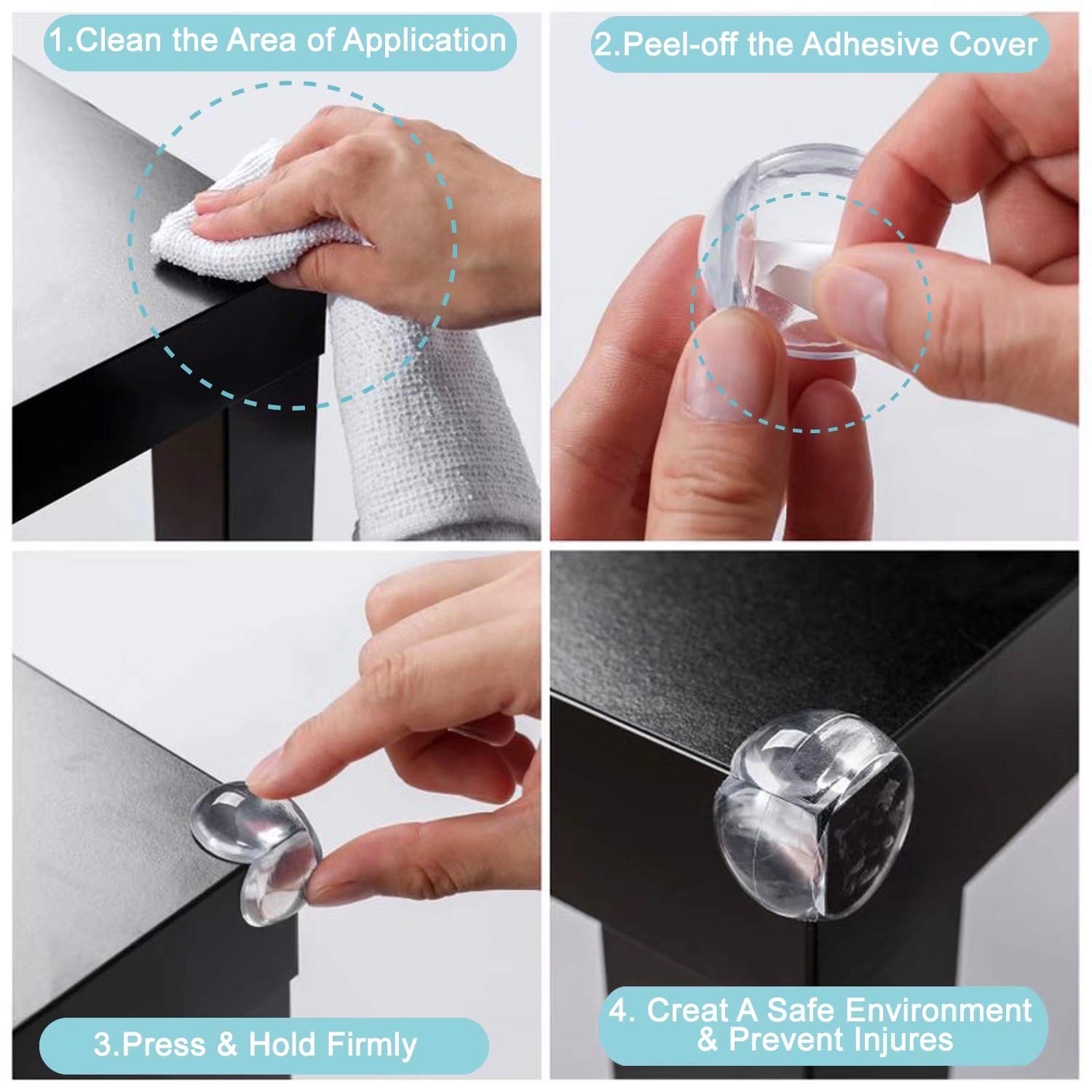 1.Clean the Area of Application

2.Peel-off the Adhesive Cover

3.Press & Hold Firmly

4. Creat A Safe Environment & Prevent Injures