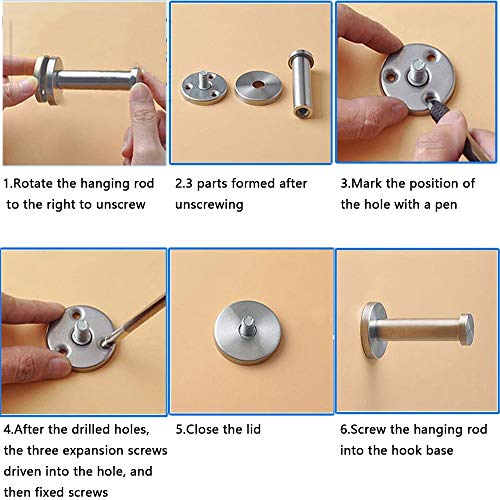 1.Rotate the hanging rod to the right to unscrew

2.3 parts formed after unscrewing

3.Mark the position of the hole with a pen

4.After the drilled holes, the three expansion screws driven into the hole, and then fixed screws

5.Close the lid

6.Screw the hanging rod into the hook base