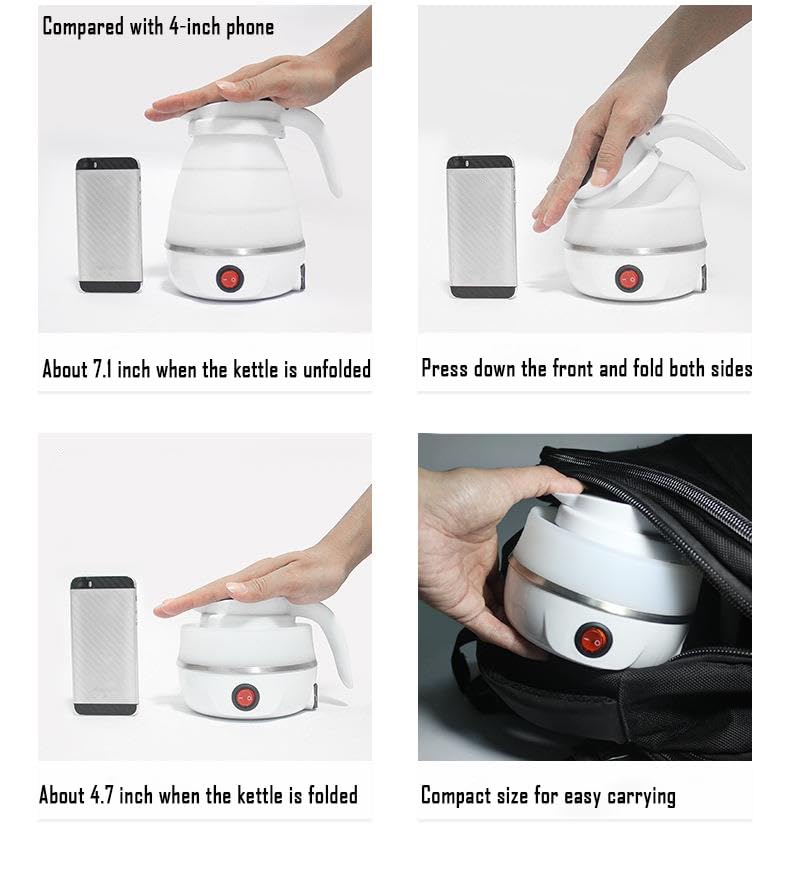 Compared with 4-inch phone

About 7.1 inch when the kettle is unfolded

Press down the front and fold both sides

About 4.7 inch when the kettle is folded

Compact size for easy carrying