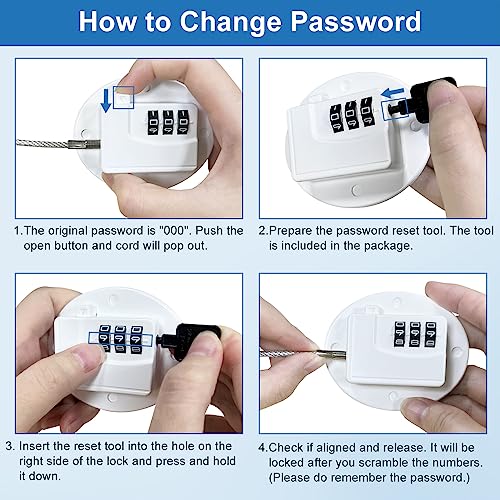 How to Change Password

1.The original password is "000". Push the open button and cord will pop out.

2.Prepare the password reset tool. The tool is included in the package.

3. Insert the reset tool into the hole on the right side of the lock and press and hold it down.

4.Check if aligned and release. It will be locked after you scramble the numbers. (Please do remember the password.)