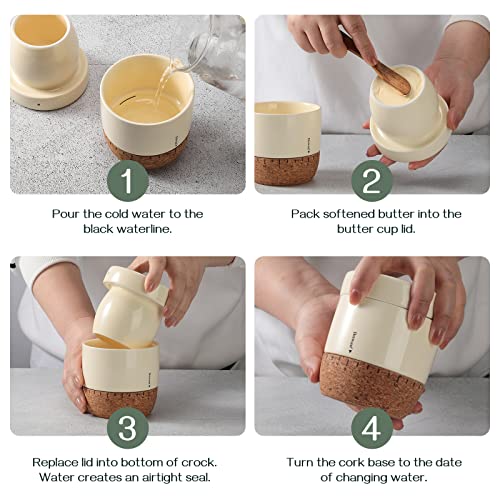 1

Pour the cold water to the black waterline.

2

Pack softened butter into the butter cup lid.

3

Replace lid into bottom of crock. Water creates an airtight seal.

4

Turn the cork base to the date of changing water.