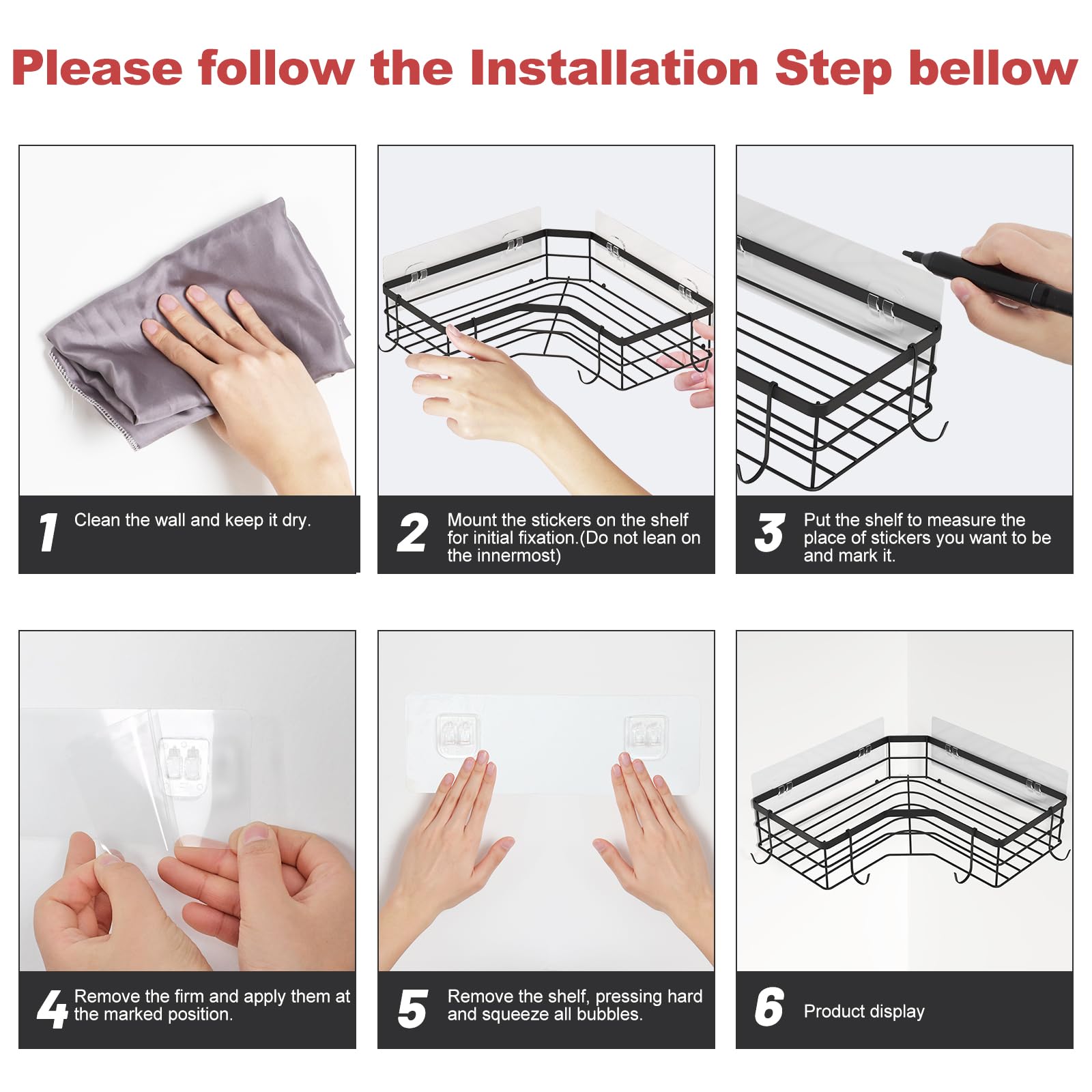 Please follow the Installation Step bellow

1 Clean the wall and keep it dry.

2 Mount the stickers on the shelf for initial fixation.(Do not lean on the innermost)

3 Put the shelf to measure the place of stickers you want to be and mark it.

4 Remove the firm and apply them at the marked position.

5 Remove the shelf, pressing hard and squeeze all bubbles.

6 Product display