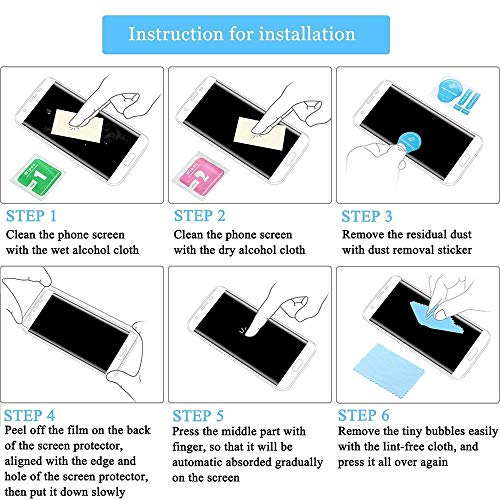 Instruction for installation

1

2

STEP 1
Clean the phone screen with the wet alcohol cloth

STEP 2
Clean the phone screen with the dry alcohol cloth

STEP 3
Remove the residual dust with dust removal sticker

STEP 4
Peel off the film on the back of the screen protector, aligned with the edge and hole of the screen protector, then put it down slowly

STEP 5
Press the middle part with finger, so that it will be automatic absorded gradually on the screen

STEP 6
Remove the tiny bubbles easily with the lint-free cloth, and press it all over again