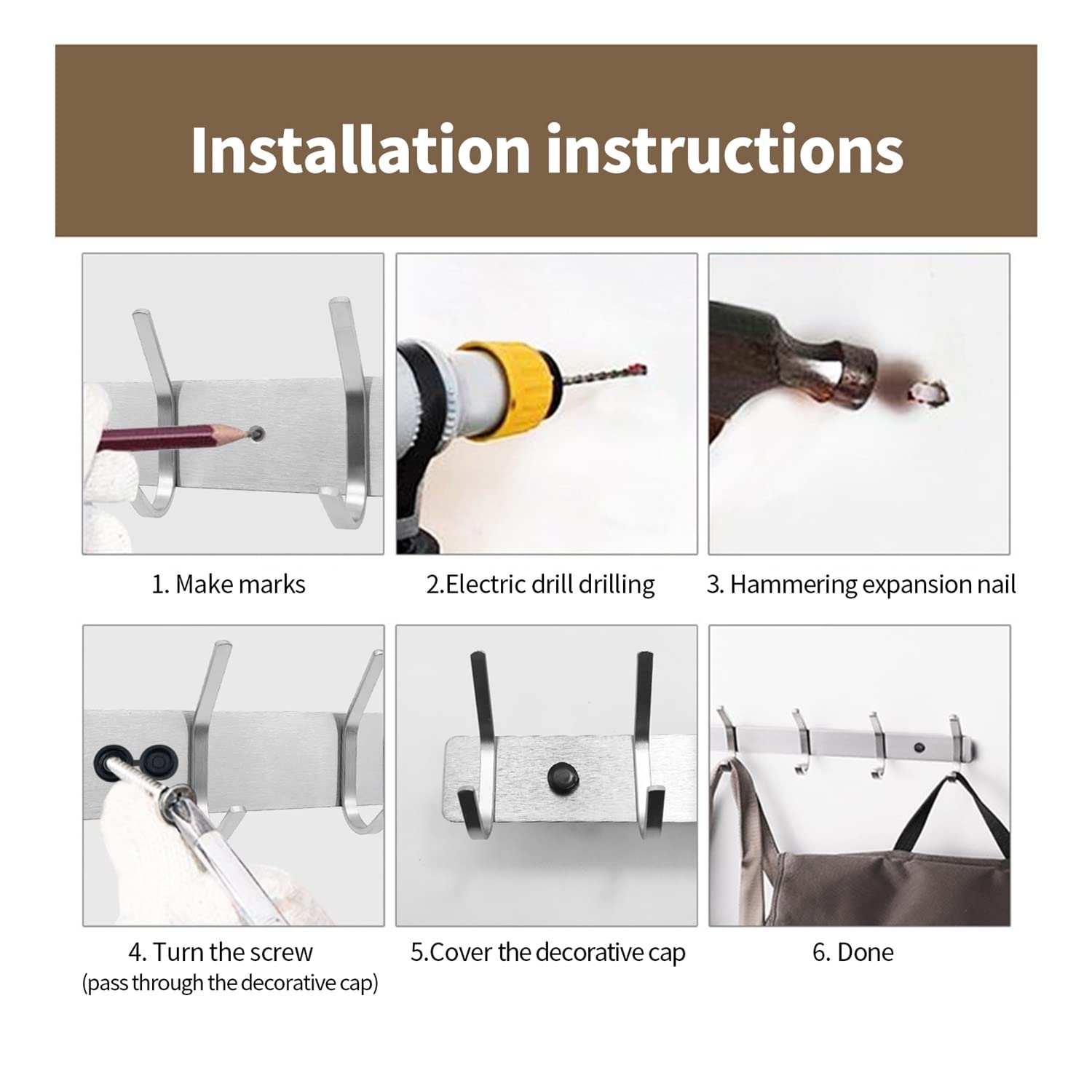 Installation instructions

1. Make marks

2.Electric drill drilling

3. Hammering expansion nail

4. Turn the screw
(pass through the decorative cap)

5.Cover the decorative cap

6. Done