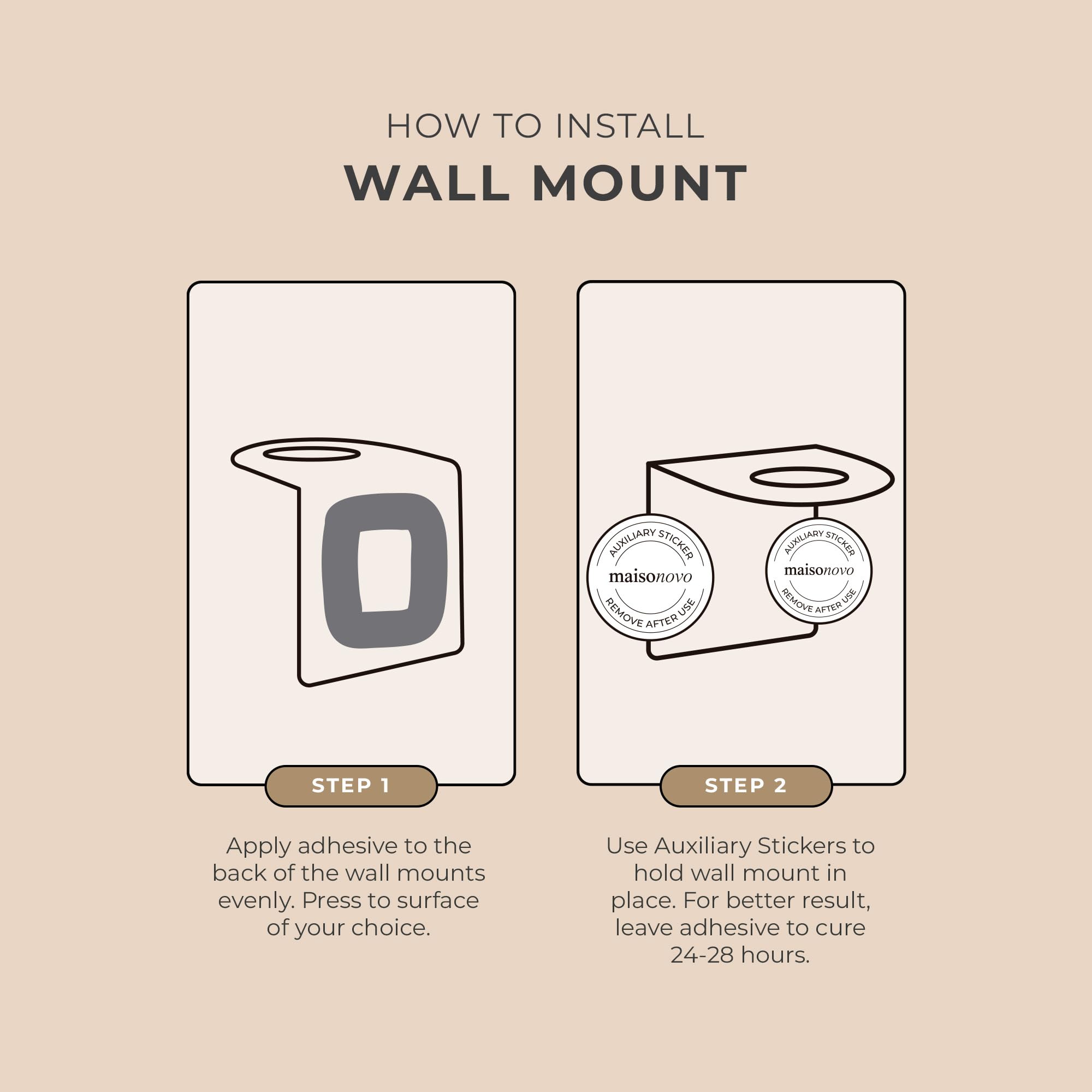 HOW TO INSTALL
WALL MOUNT

AUXILIARY STICKER
maisonovo
REMOVE AFTER USE

AUXILIARY STICKER
maisonovo
REMOVE AFTER USE

STEP 1

Apply adhesive to the back of the wall mounts evenly. Press to surface of your choice.

STEP 2

Use Auxiliary Stickers to hold wall mount in place. For better result, leave adhesive to cure 24-28 hours.