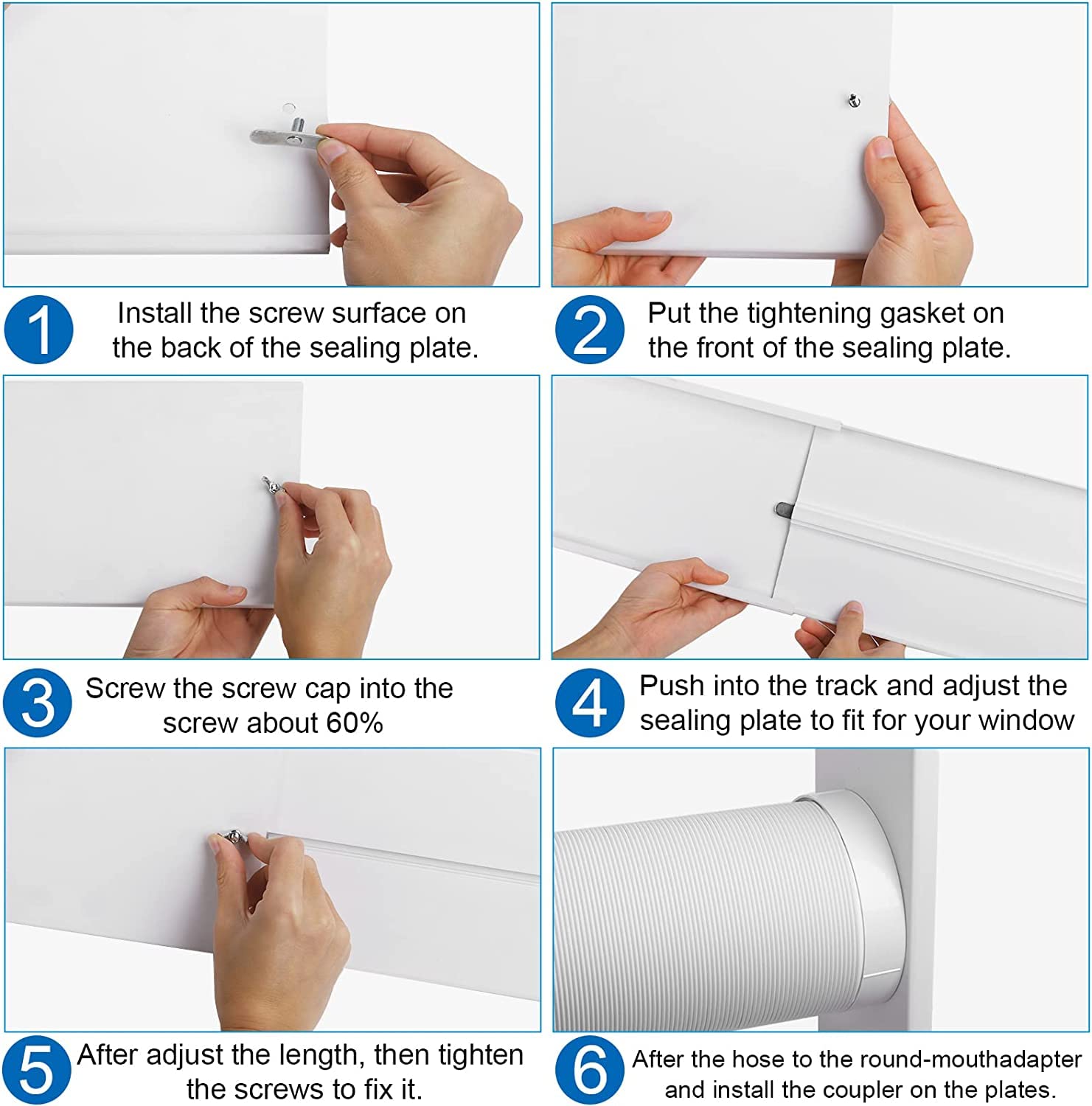 1 Install the screw surface on the back of the sealing plate.

2 Put the tightening gasket on the front of the sealing plate.

3 Screw the screw cap into the screw about 60%

4 Push into the track and adjust the sealing plate to fit for your window

5 After adjust the length, then tighten the screws to fix it.

6 After the hose to the round-mouthadapter and install the coupler on the plates.