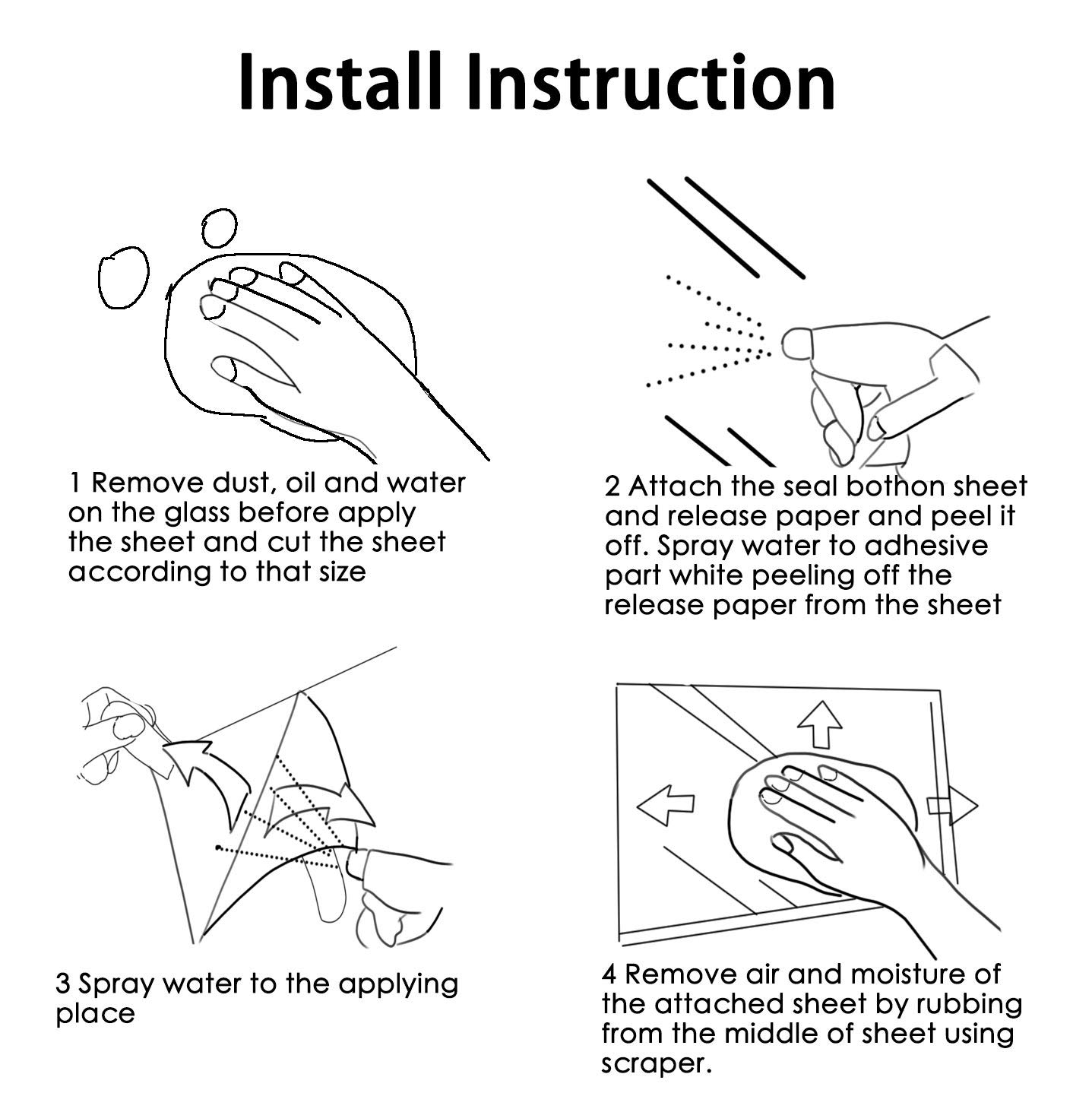 Install Instruction

1 Remove dust, oil and water on the glass before apply the sheet and cut the sheet according to that size

2 Attach the seal bothon sheet and release paper and peel it off. Spray water to adhesive part white peeling off the release paper from the sheet

3 Spray water to the applying place

4 Remove air and moisture of the attached sheet by rubbing from the middle of sheet using scraper.