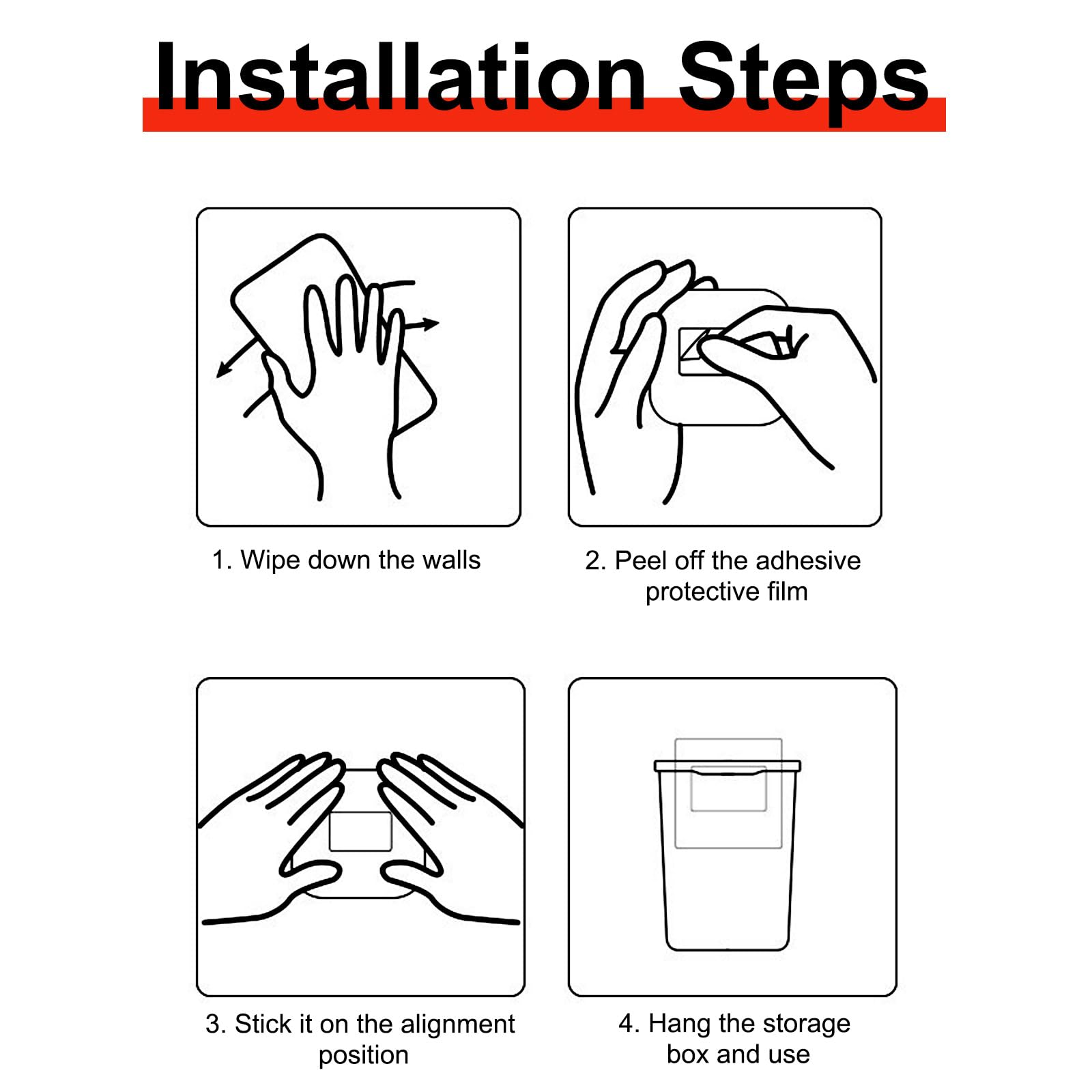 Installation Steps

1. Wipe down the walls

2. Peel off the adhesive protective film

3. Stick it on the alignment position

4. Hang the storage box and use