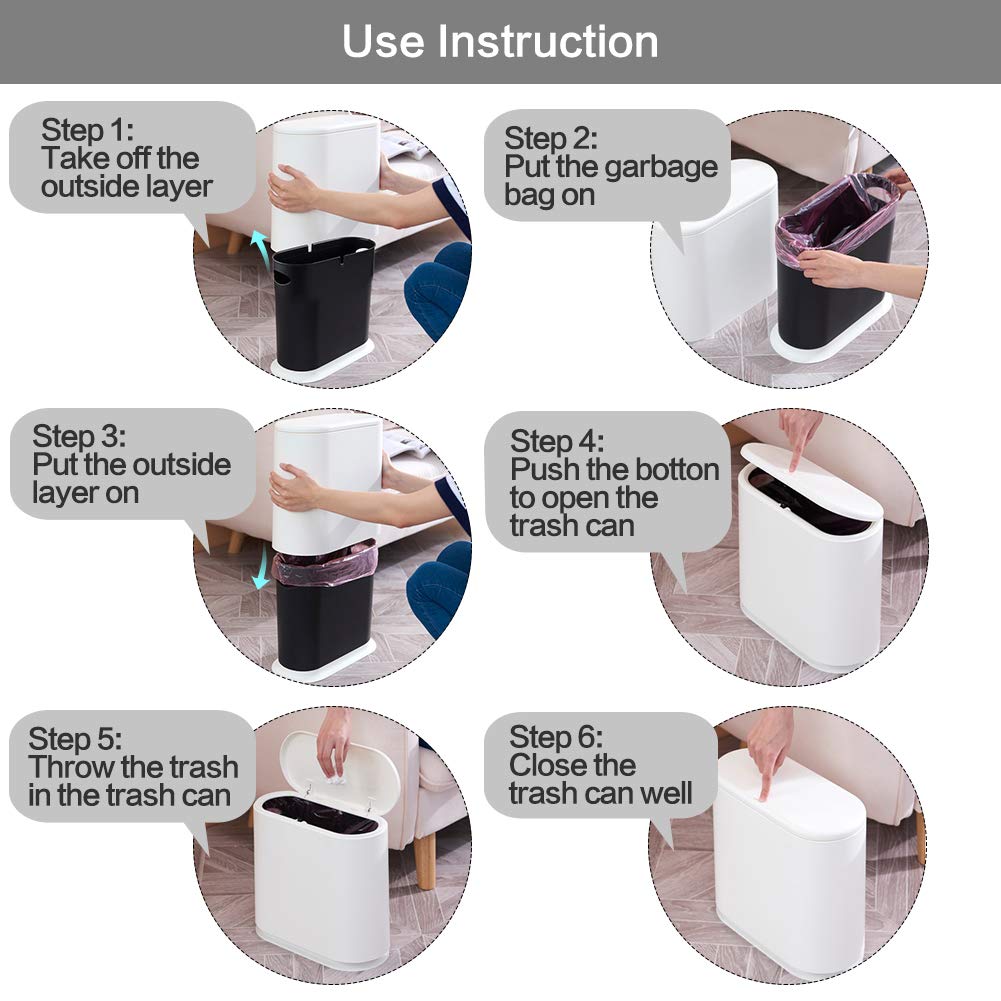 Use Instruction

Step 1:
Take off the outside layer

Step 2:
Put the garbage bag on

Step 3:
Put the outside layer on

Step 4:
Push the botton to open the trash can

Step 5:
Throw the trash in the trash can

Step 6:
Close the trash can well