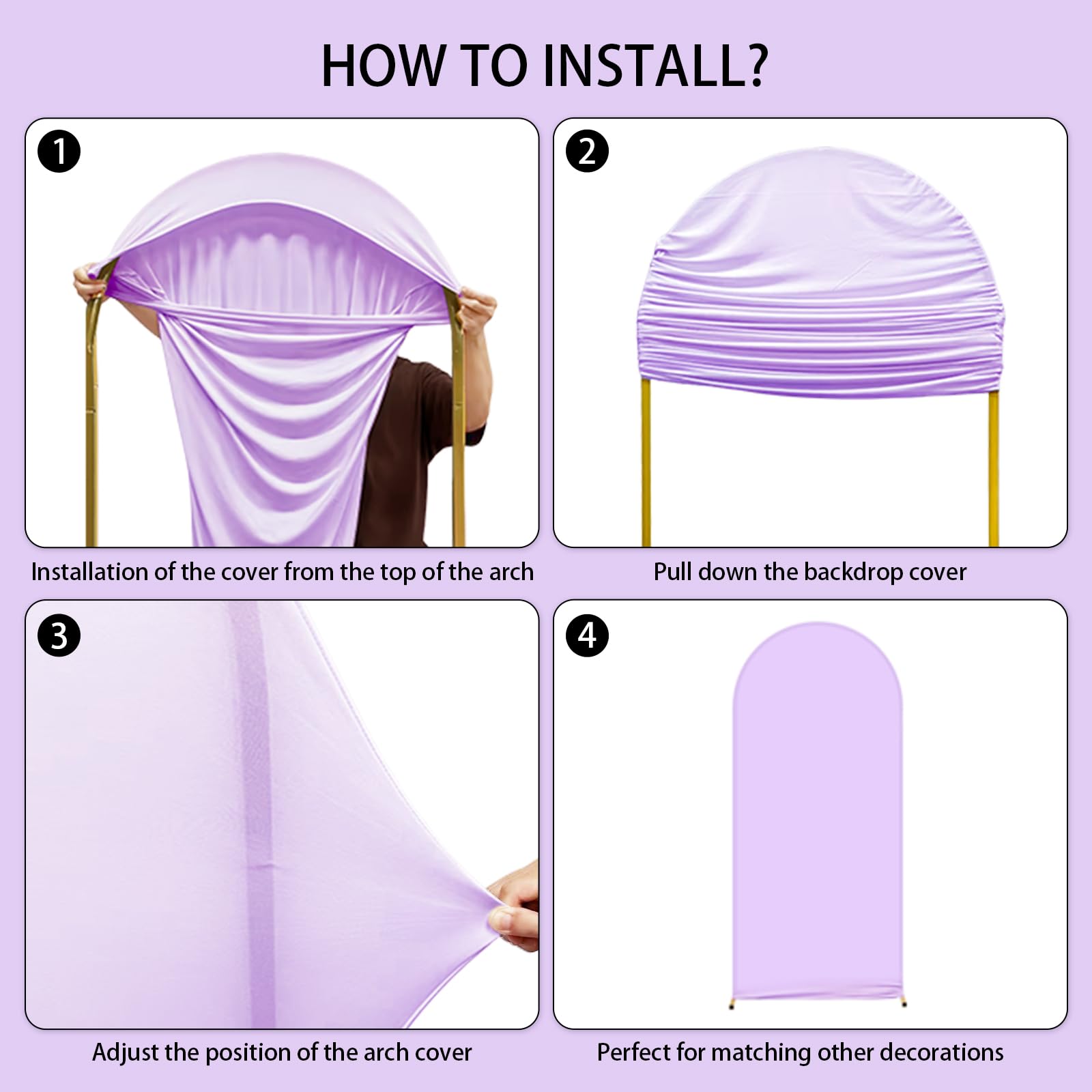 HOW TO INSTALL?

1

Installation of the cover from the top of the arch

2

Pull down the backdrop cover

3

Adjust the position of the arch cover

4

Perfect for matching other decorations