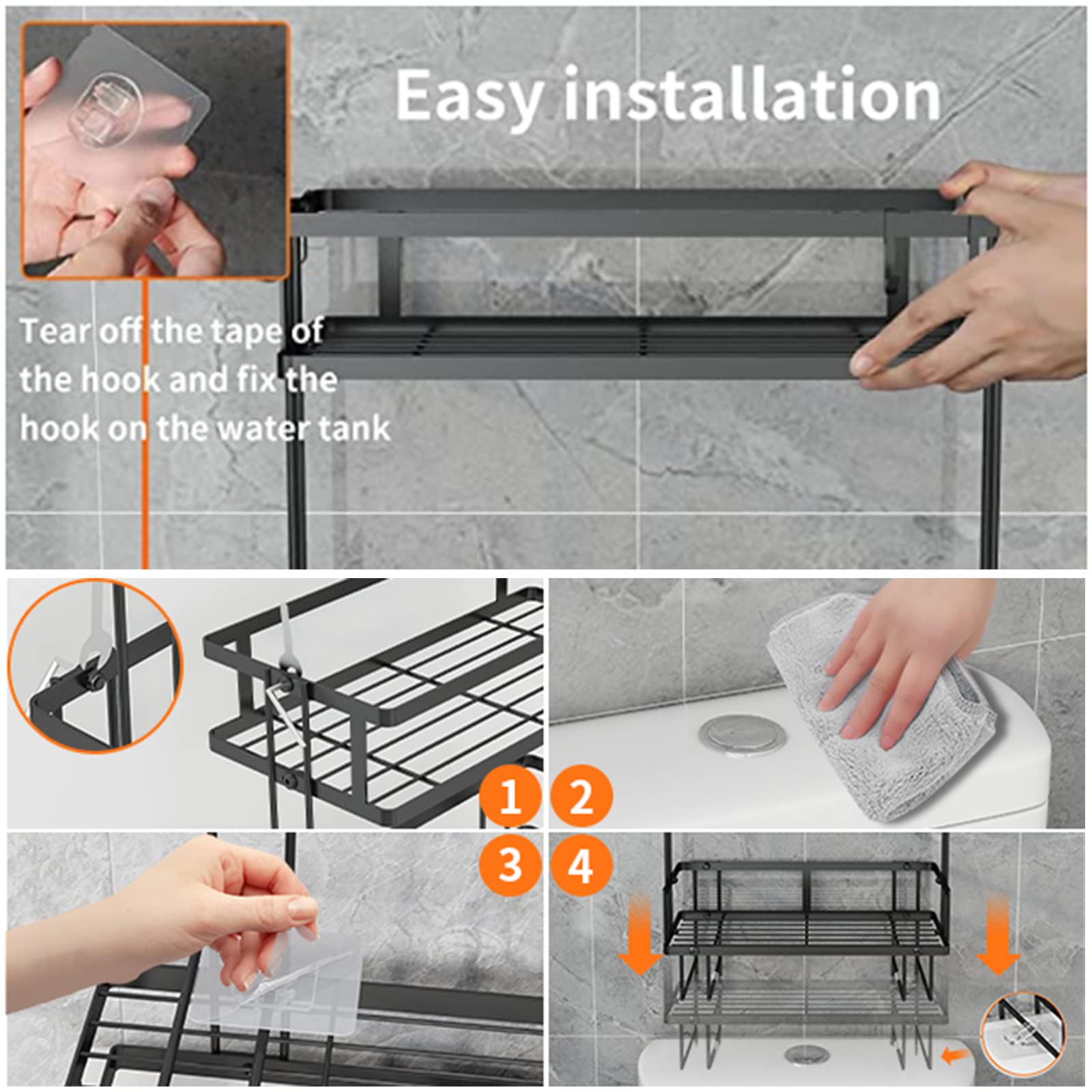 Easy installation

Tear off the tape of the hook and fix the hook on the water tank

1

2

3

4