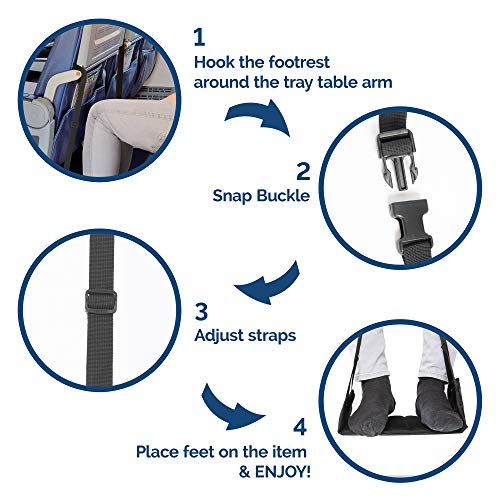 1
Hook the footrest around the tray table arm

2
Snap Buckle

3
Adjust straps

4
Place feet on the item & ENJOY!