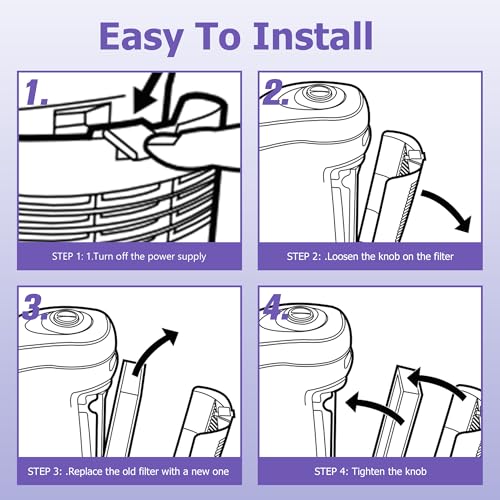 Easy To Install

1.

STEP 1: 1.Turn off the power supply

2.

STEP 2: .Loosen the knob on the filter

3.

STEP 3: .Replace the old filter with a new one

4.

STEP 4: Tighten the knob