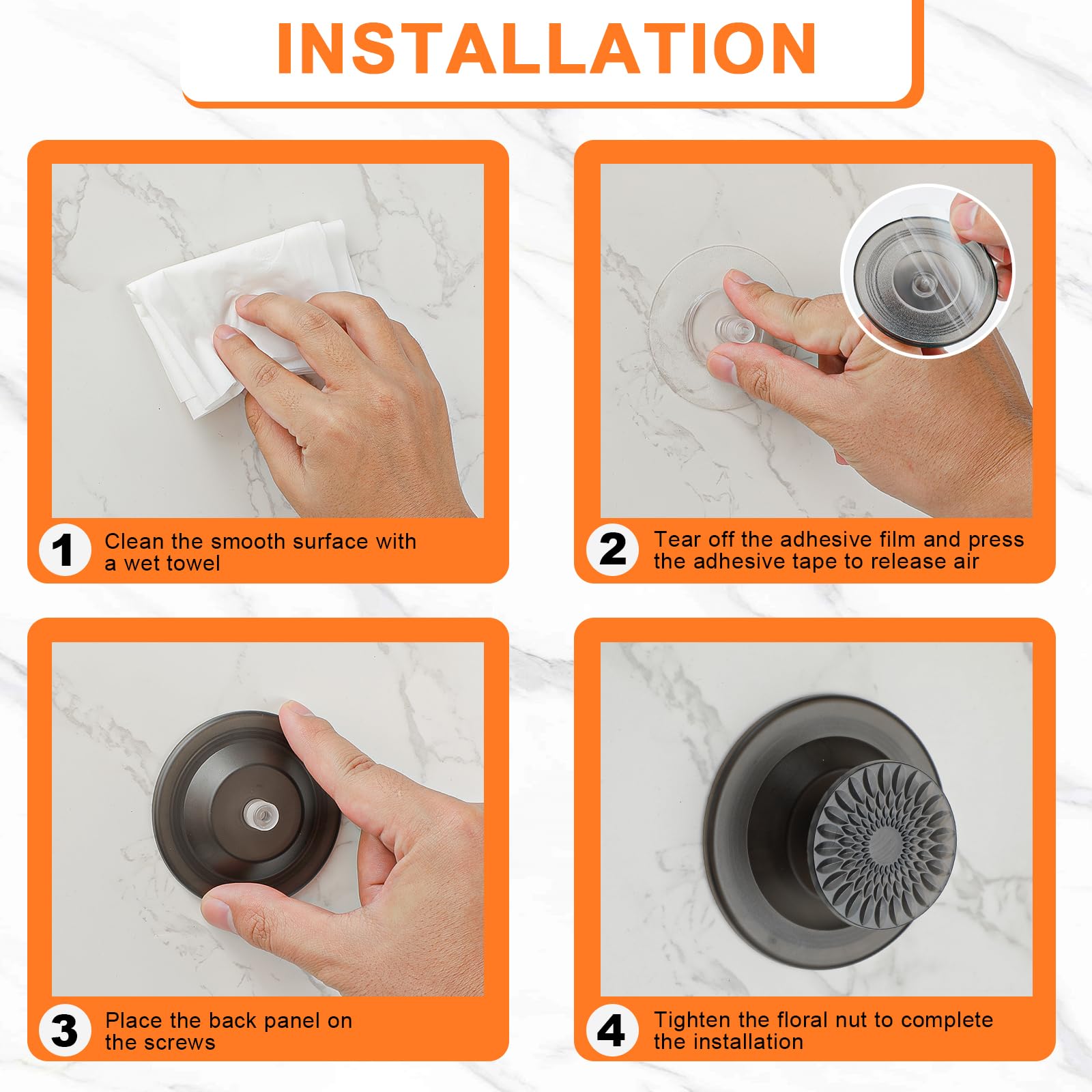 INSTALLATION

1 Clean the smooth surface with a wet towel

2 Tear off the adhesive film and press the adhesive tape to release air

3 Place the back panel on the screws

4 Tighten the floral nut to complete the installation