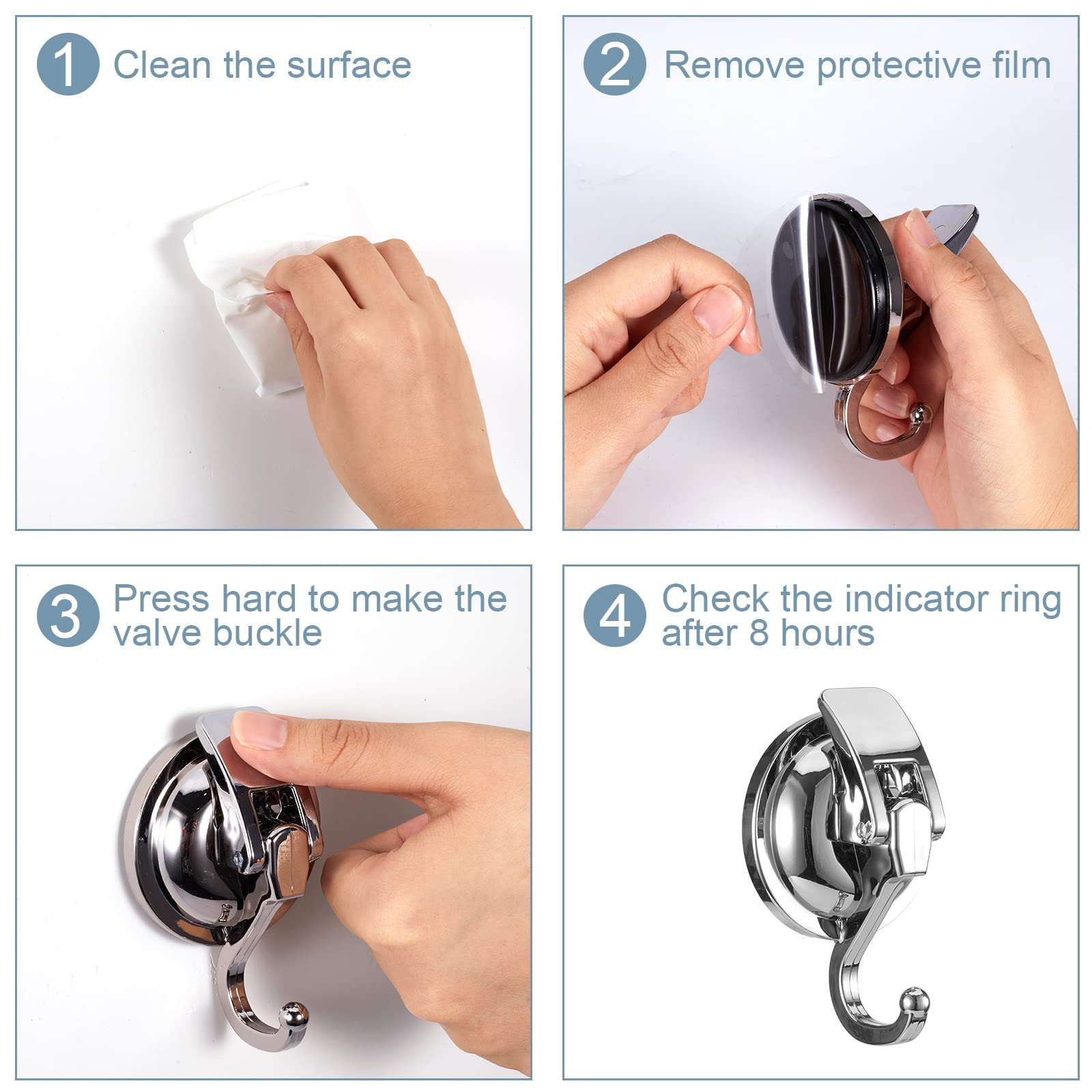 1 Clean the surface

2 Remove protective film

3 Press hard to make the valve buckle

4 Check the indicator ring after 8 hours