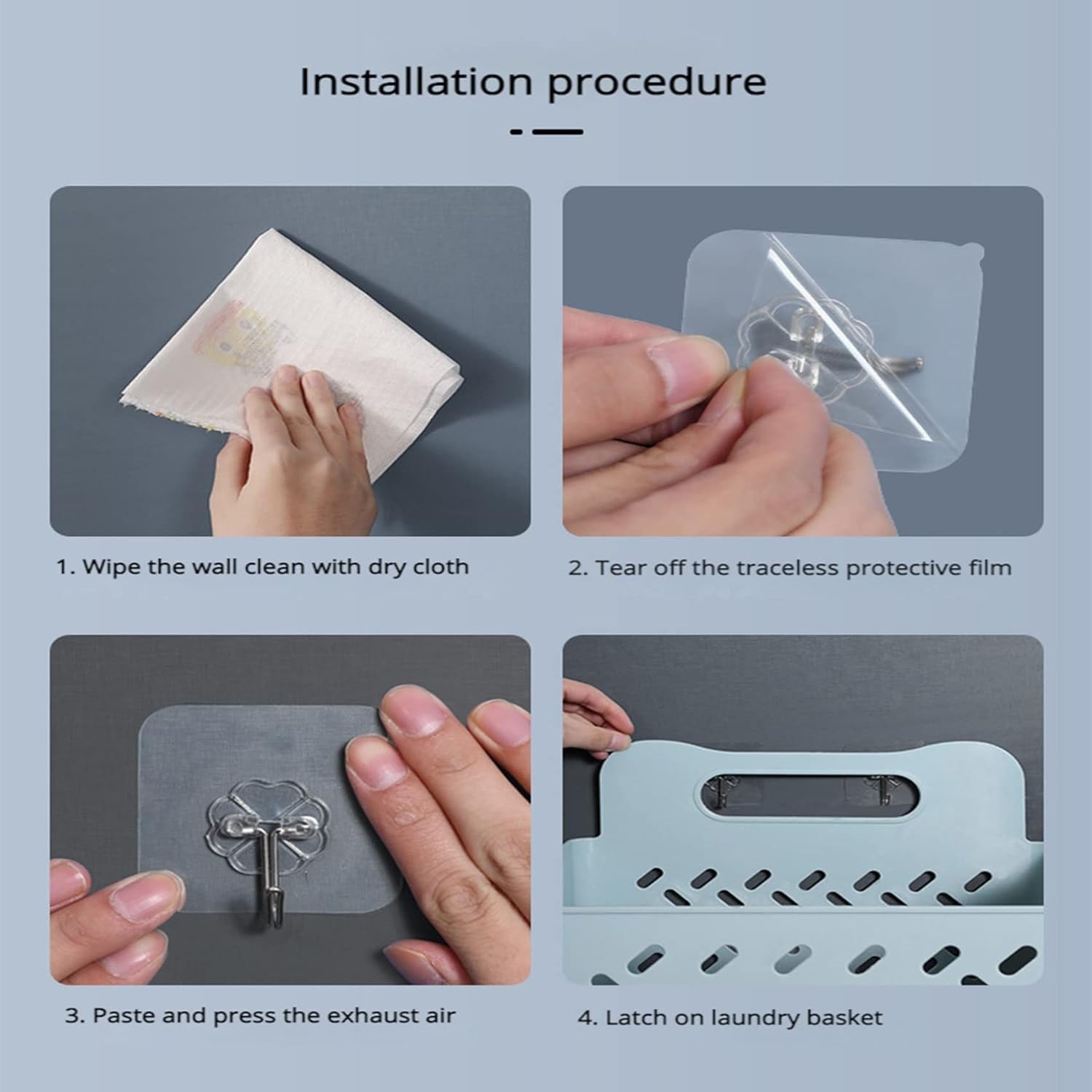 Installation procedure

1. Wipe the wall clean with dry cloth

2. Tear off the traceless protective film

3. Paste and press the exhaust air

4. Latch on laundry basket