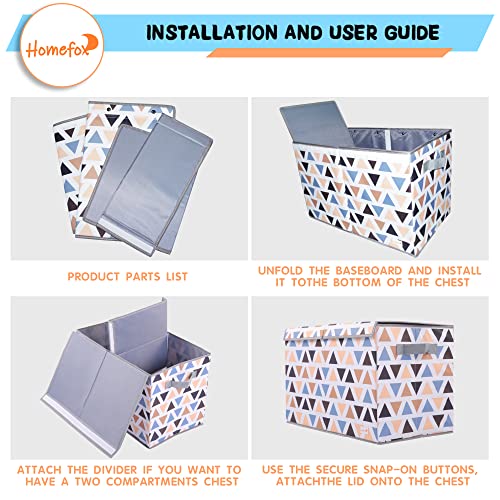 Homefox

INSTALLATION AND USER GUIDE

PRODUCT PARTS LIST

UNFOLD THE BASEBOARD AND INSTALL IT TOTHE BOTTOM OF THE CHEST

ATTACH THE DIVIDER IF YOU WANT TO HAVE A TWO COMPARTMENTS CHEST

USE THE SECURE SNAP-ON BUTTONS, ATTACHTHE LID ONTO THE CHEST