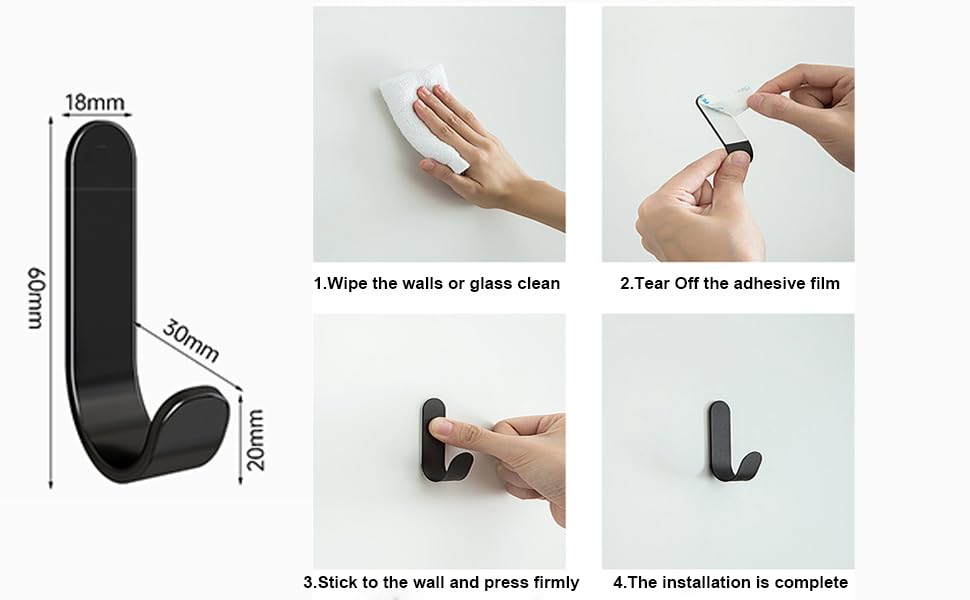 18mm

60mm

30mm

20mm

1.Wipe the walls or glass clean

2.Tear Off the adhesive film

3.Stick to the wall and press firmly

4.The installation is complete