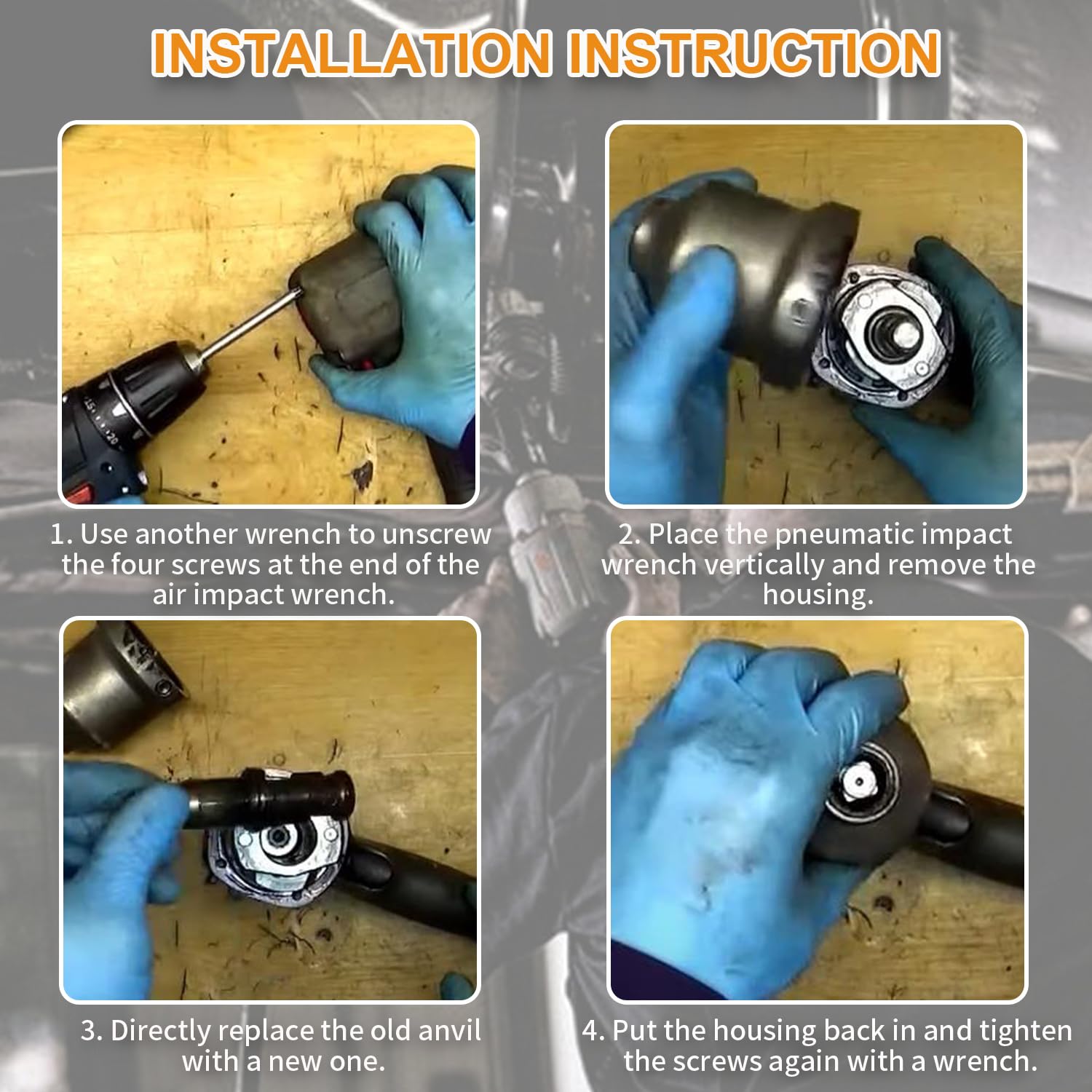 INSTALLATION INSTRUCTION

1. Use another wrench to unscrew the four screws at the end of the air impact wrench.

2. Place the pneumatic impact wrench vertically and remove the housing.

3. Directly replace the old anvil with a new one.

4. Put the housing back in and tighten the screws again with a wrench.