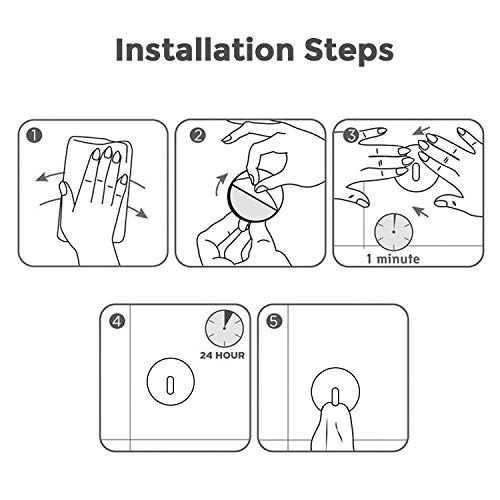 Installation Steps

1

2

3

1 minute

4

24 HOUR

5