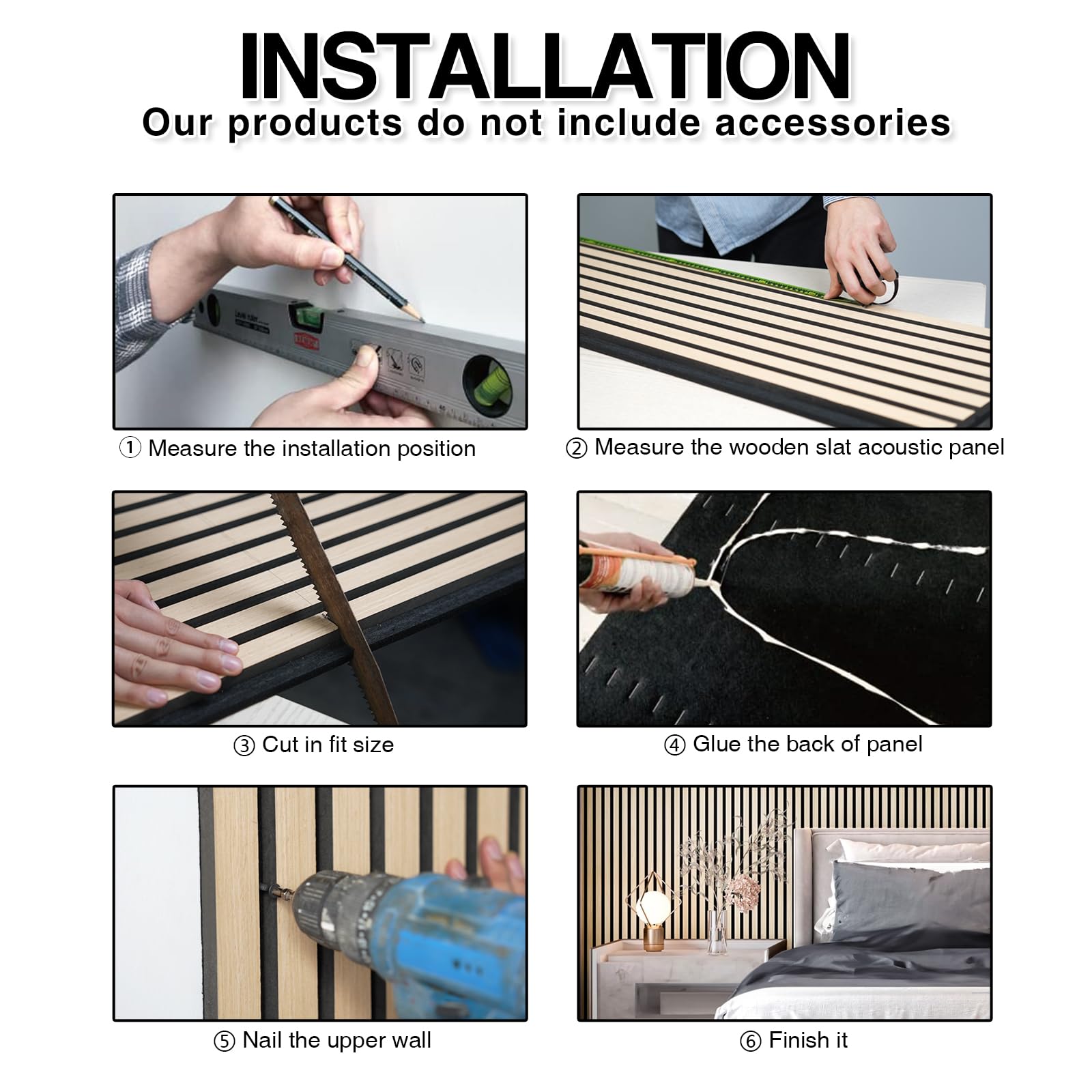 INSTALLATION
Our products do not include accessories

① Measure the installation position

② Measure the wooden slat acoustic panel

③ Cut in fit size

④ Glue the back of panel

⑤ Nail the upper wall

⑥ Finish it