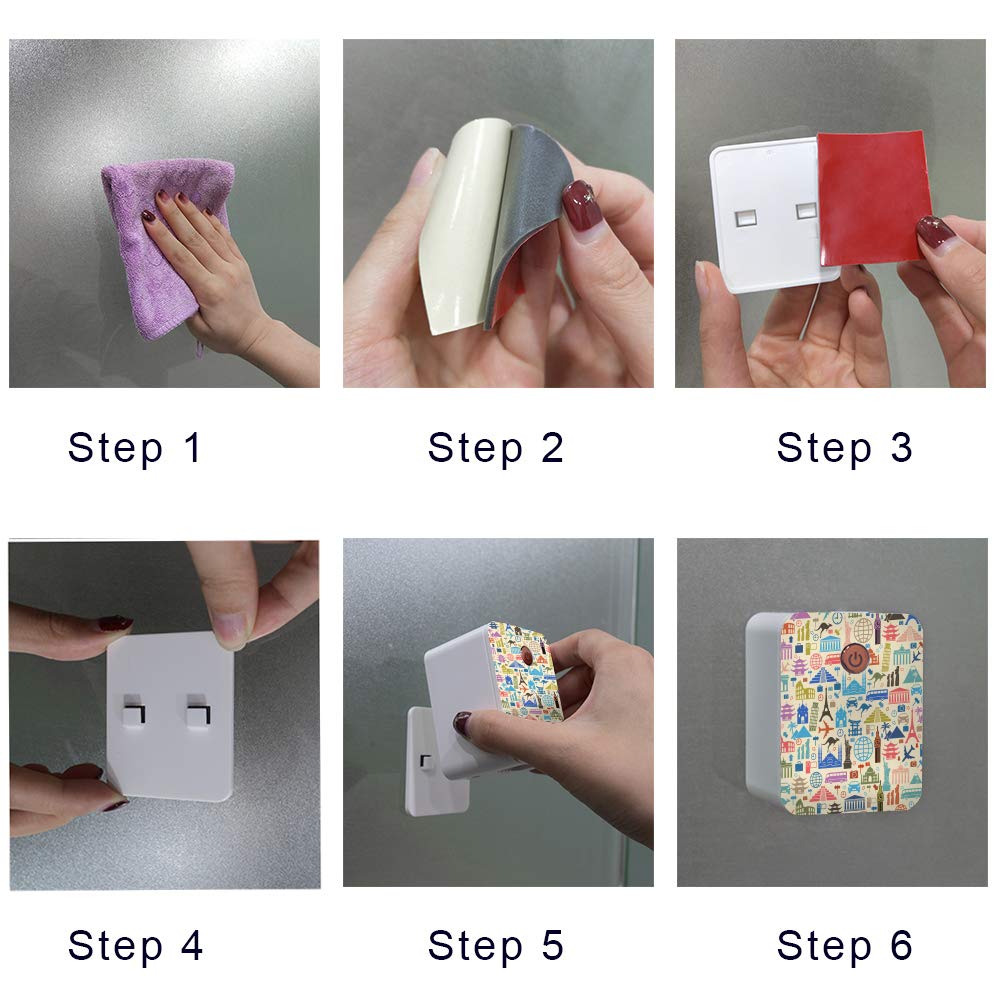 Step 1

Step 2

Step 3

Step 4

Step 5

Step 6