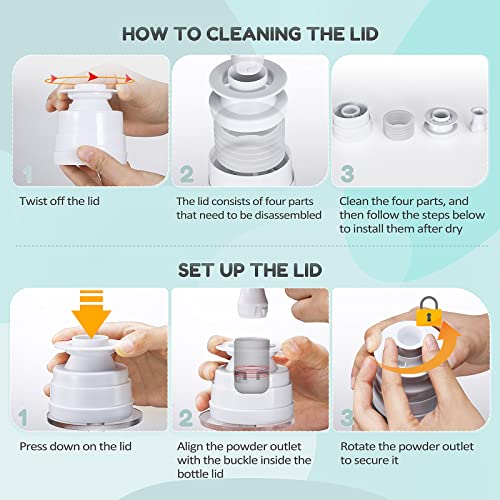 HOW TO CLEANING THE LID

1

Twist off the lid

2

The lid consists of four parts that need to be disassembled

3

Clean the four parts, and then follow the steps below to install them after dry

SET UP THE LID

1

Press down on the lid

2

Align the powder outlet with the buckle inside the bottle lid

3

Rotate the powder outlet to secure it