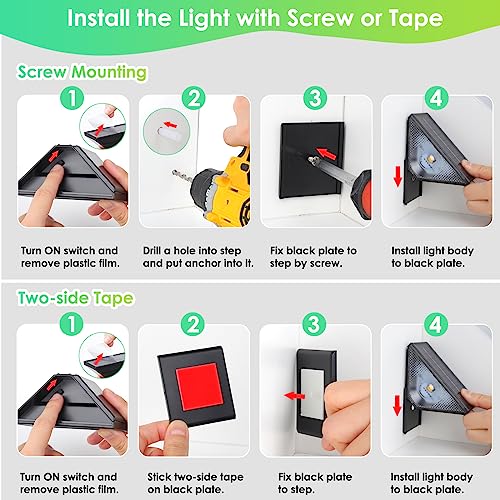 Install the Light with Screw or Tape

Screw Mounting

1

Turn ON switch and remove plastic film.

2

Drill a hole into step and put anchor into it.

3

Fix black plate to step by screw.

4

Install light body to black plate.

Two-side Tape

1

Turn ON switch and remove plastic film.

2

Stick two-side tape on black plate.

3

Fix black plate to step.

4

Install light body to black plate.