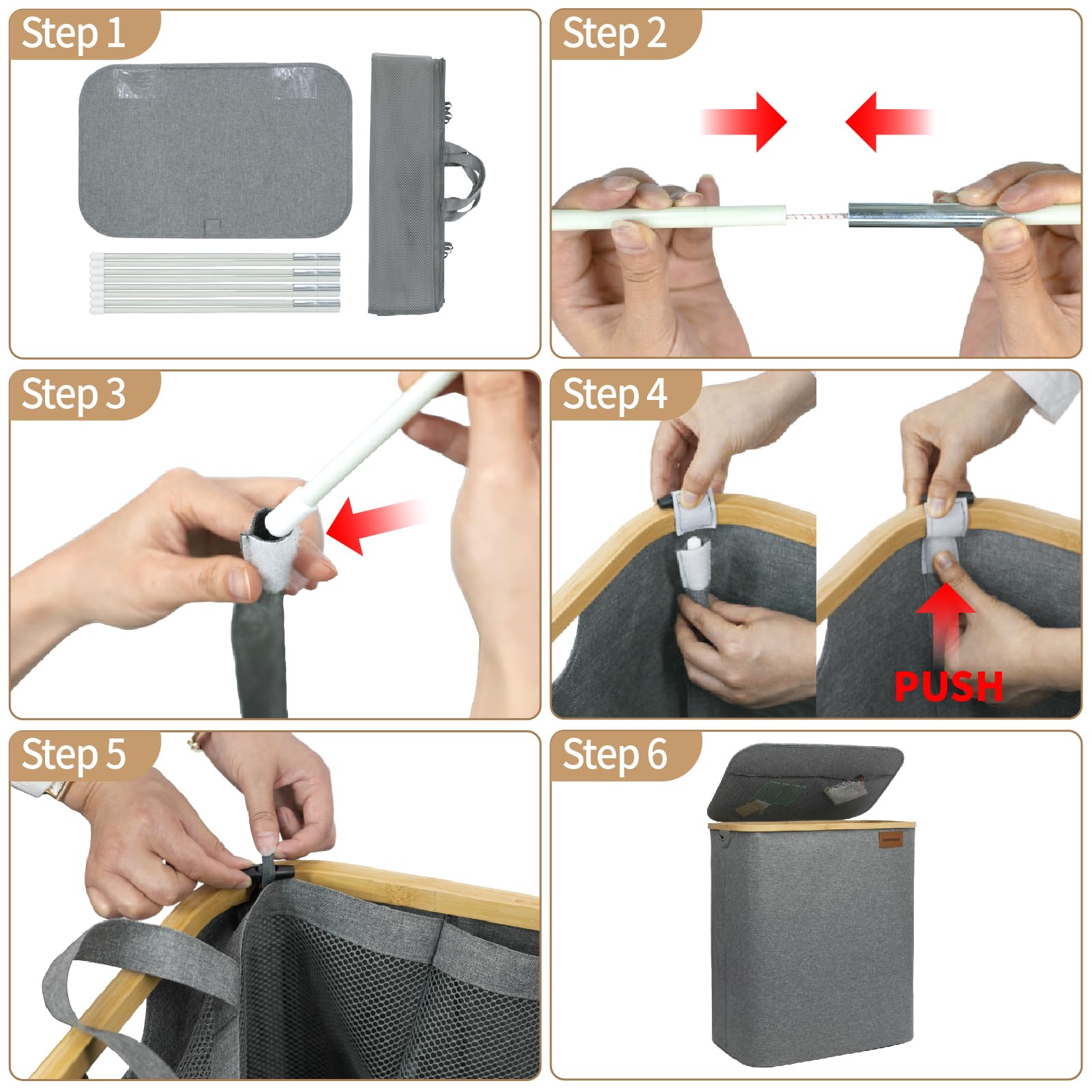 Step 1

Step 2

Step 3

Step 4

PUSH

Step 5

Step 6