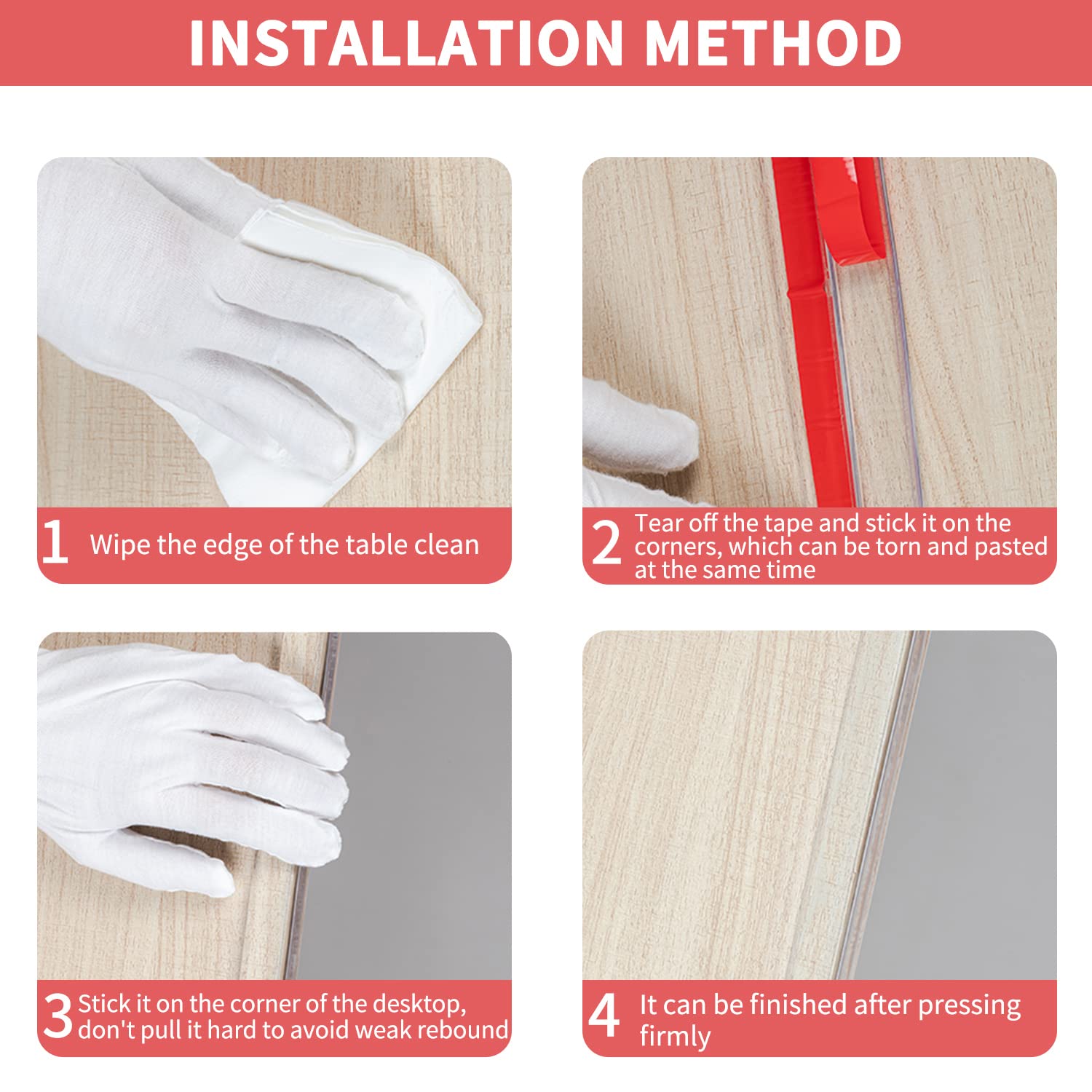 INSTALLATION METHOD

1 Wipe the edge of the table clean

2 Tear off the tape and stick it on the corners, which can be torn and pasted at the same time

3 Stick it on the corner of the desktop, don't pull it hard to avoid weak rebound

4 It can be finished after pressing firmly