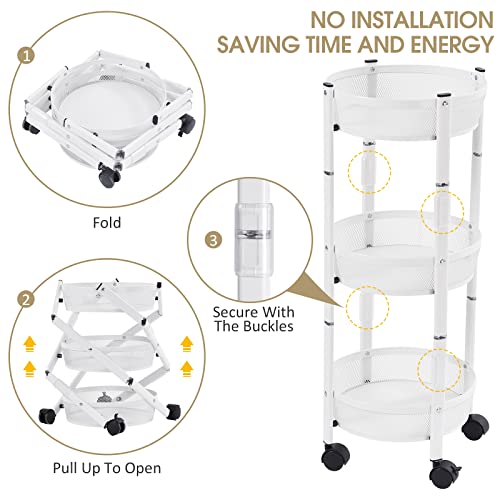 NO INSTALLATION
SAVING TIME AND ENERGY

1

Fold

2

Pull Up To Open

3

Secure With The Buckles