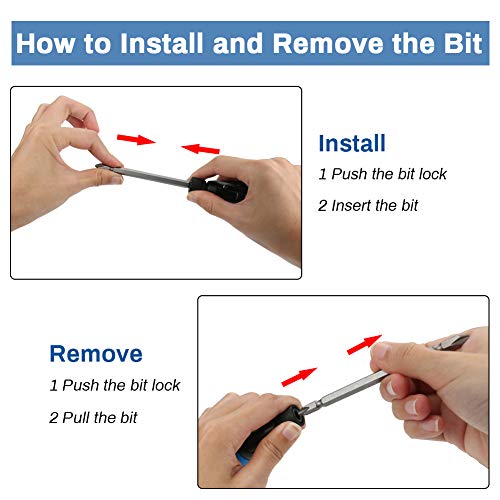 How to Install and Remove the Bit

Install

1 Push the bit lock

2 Insert the bit

Remove

1 Push the bit lock

2 Pull the bit