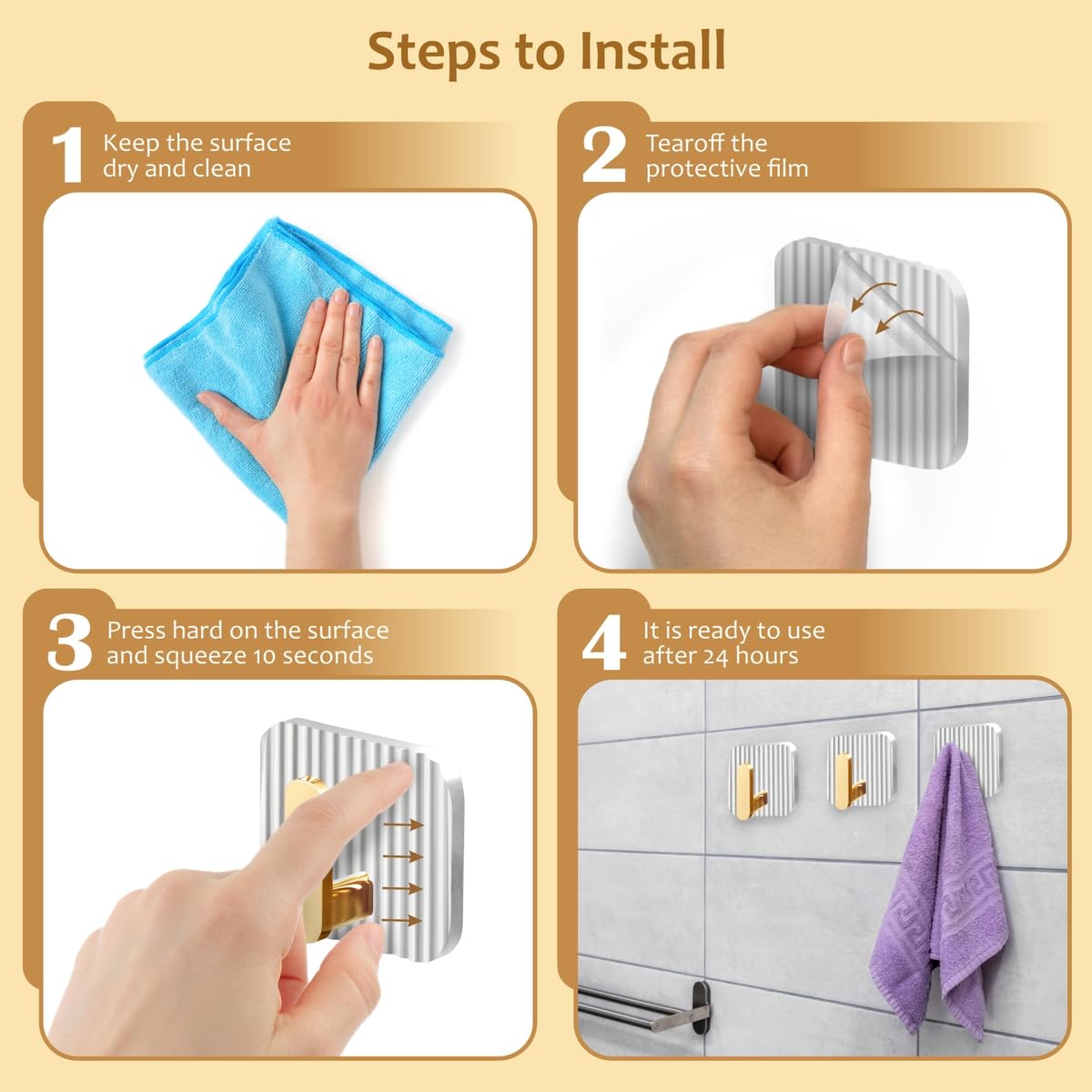 Steps to Install

1 Keep the surface dry and clean

2 Tearoff the protective film

3 Press hard on the surface and squeeze 10 seconds

4 It is ready to use after 24 hours