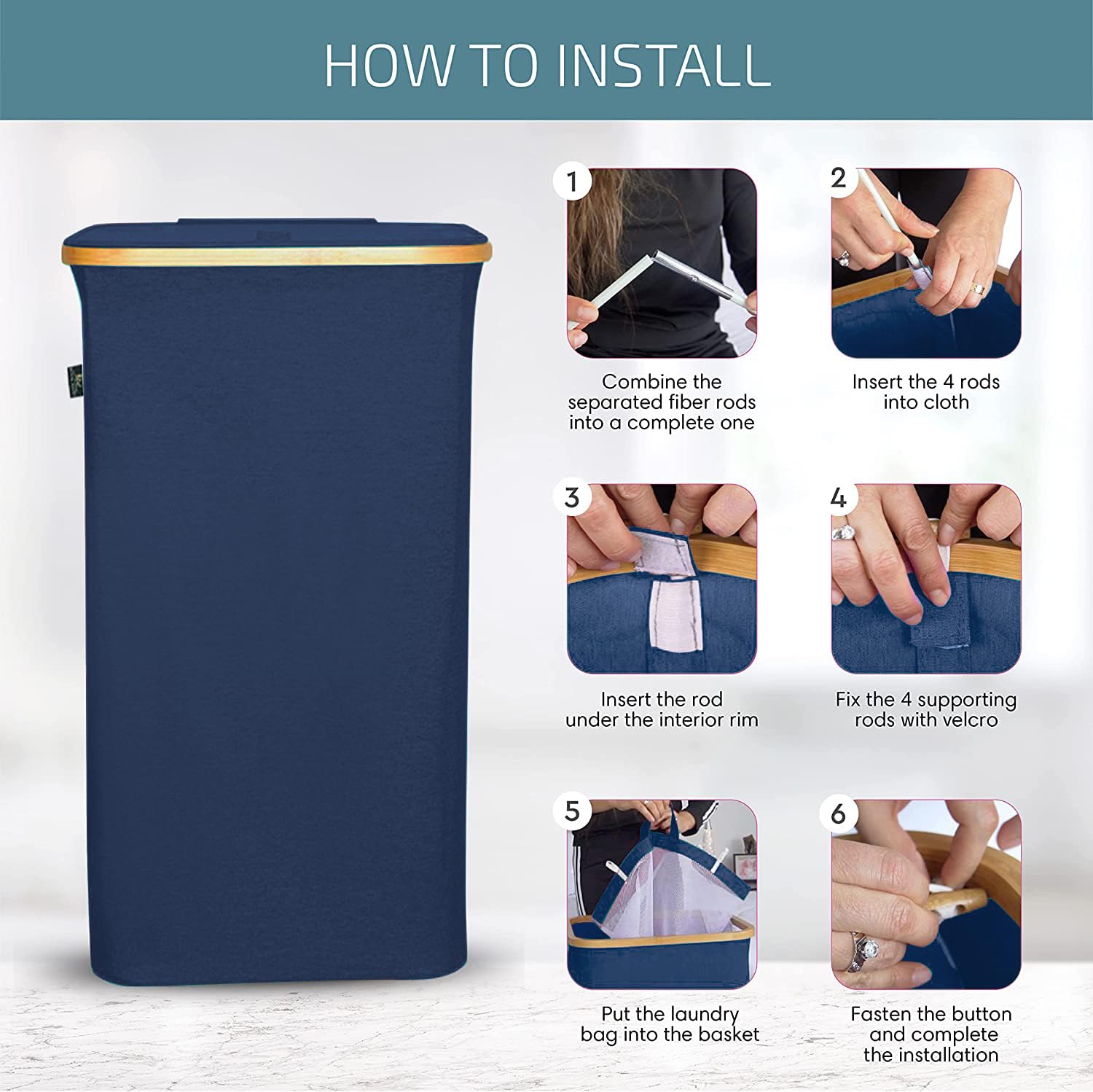 HOW TO INSTALL

1

Combine the separated fiber rods into a complete one

2

Insert the 4 rods into cloth

3

Insert the rod under the interior rim

4

Fix the 4 supporting rods with velcro

5

Put the laundry bag into the basket

6

Fasten the button and complete the installation