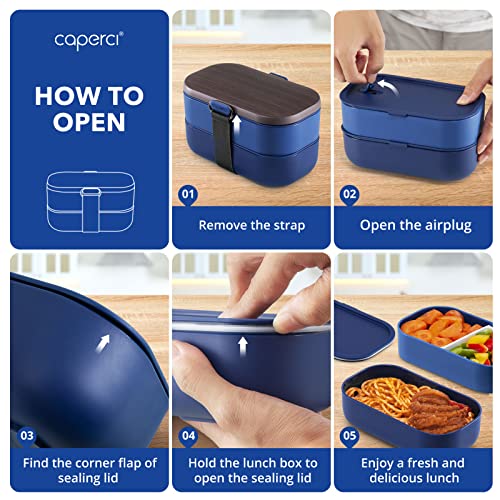 caperci®

HOW TO OPEN

01
Remove the strap

02
Open the airplug

03
Find the corner flap of sealing lid

04
Hold the lunch box to open the sealing lid

05
Enjoy a fresh and delicious lunch