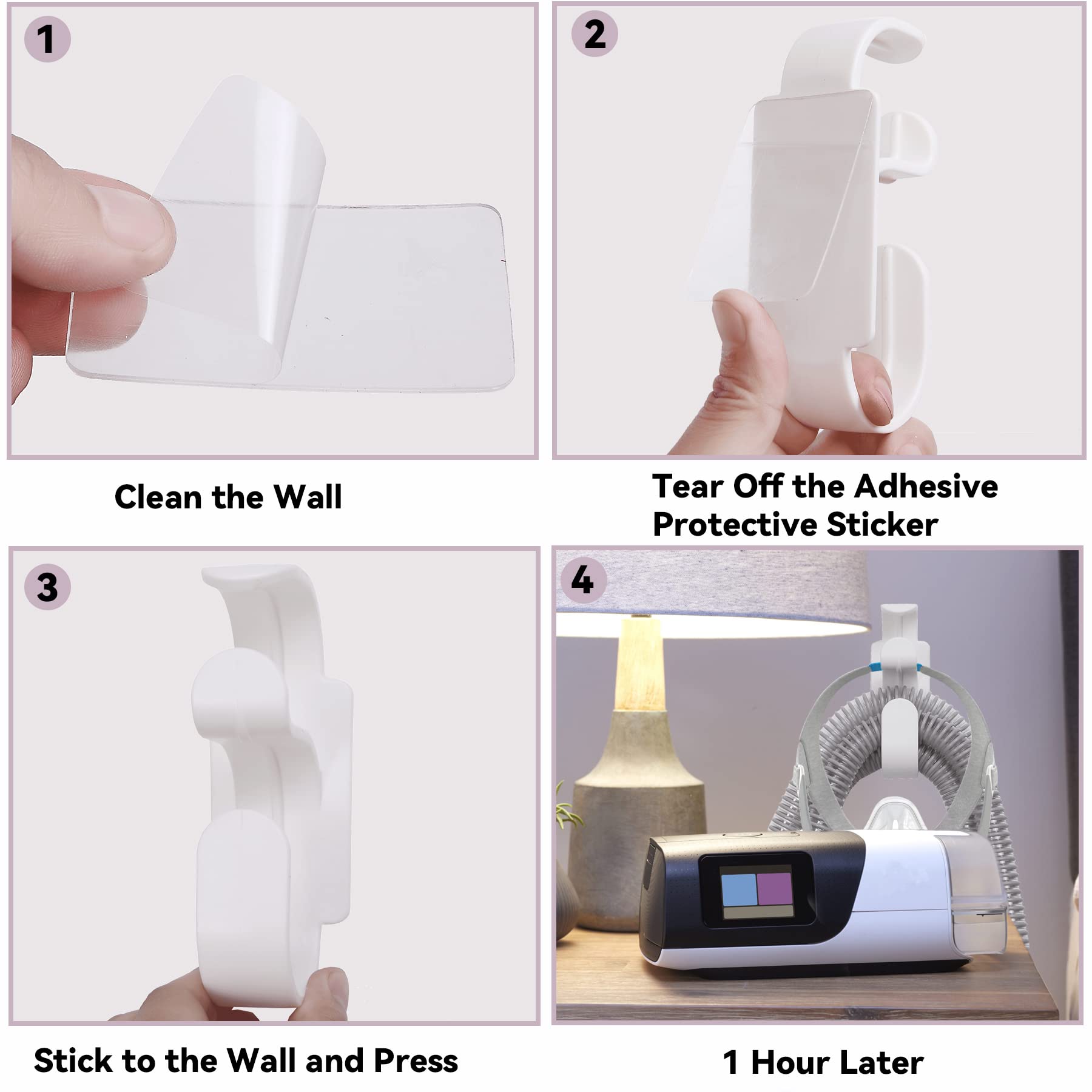 1

Clean the Wall

2

Tear Off the Adhesive Protective Sticker

3

Stick to the Wall and Press

4

1 Hour Later