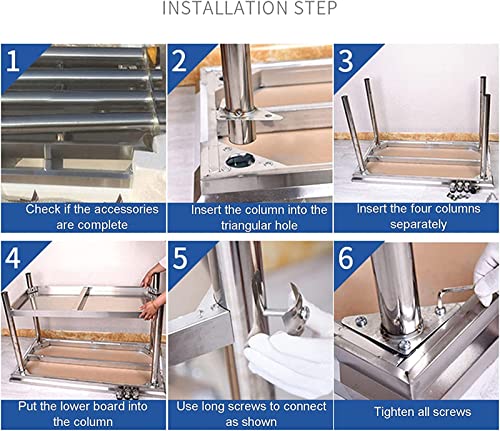 INSTALLATION STEP

1
Check if the accessories are complete

2
Insert the column into the triangular hole

3
Insert the four columns separately

4
Put the lower board into the column

5
Use long screws to connect as shown

6
Tighten all screws