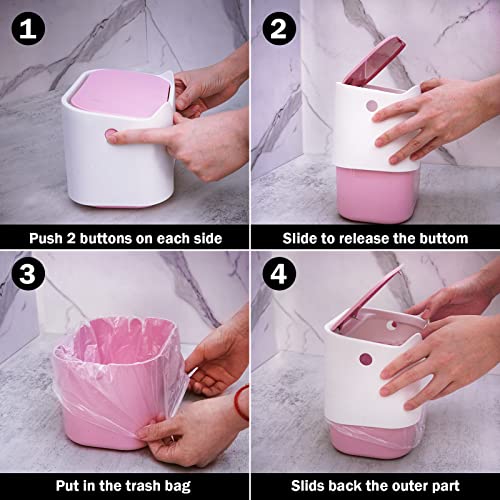 1

Push 2 buttons on each side

2

Slide to release the buttom

3

Put in the trash bag

4

Slids back the outer part