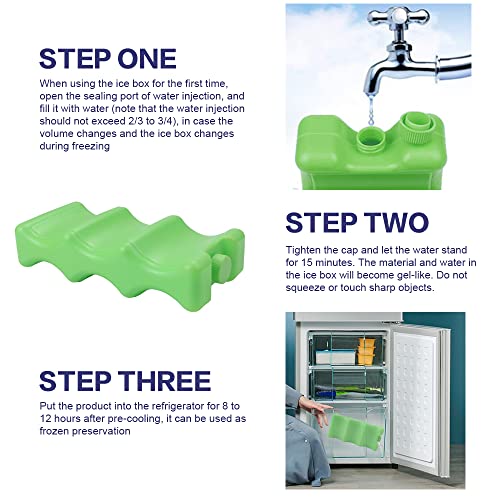 STEP ONE

When using the ice box for the first time, open the sealing port of water injection, and fill it with water (note that the water injection should not exceed 2/3 to 3/4), in case the volume changes and the ice box changes during freezing

STEP TWO

Tighten the cap and let the water stand for 15 minutes. The material and water in the ice box will become gel-like. Do not squeeze or touch sharp objects.

STEP THREE

Put the product into the refrigerator for 8 to 12 hours after pre-cooling, it can be used as frozen preservation