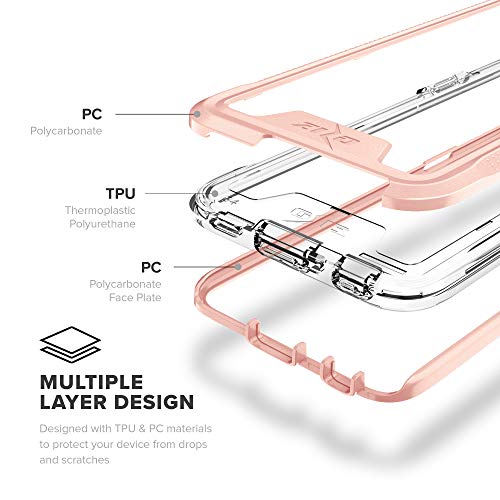 PC
Polycarbonate

TPU
Thermoplastic
Polyurethane

PC
Polycarbonate
Face Plate

MULTIPLE
LAYER DESIGN

Designed with TPU & PC materials to protect your device from drops and scratches