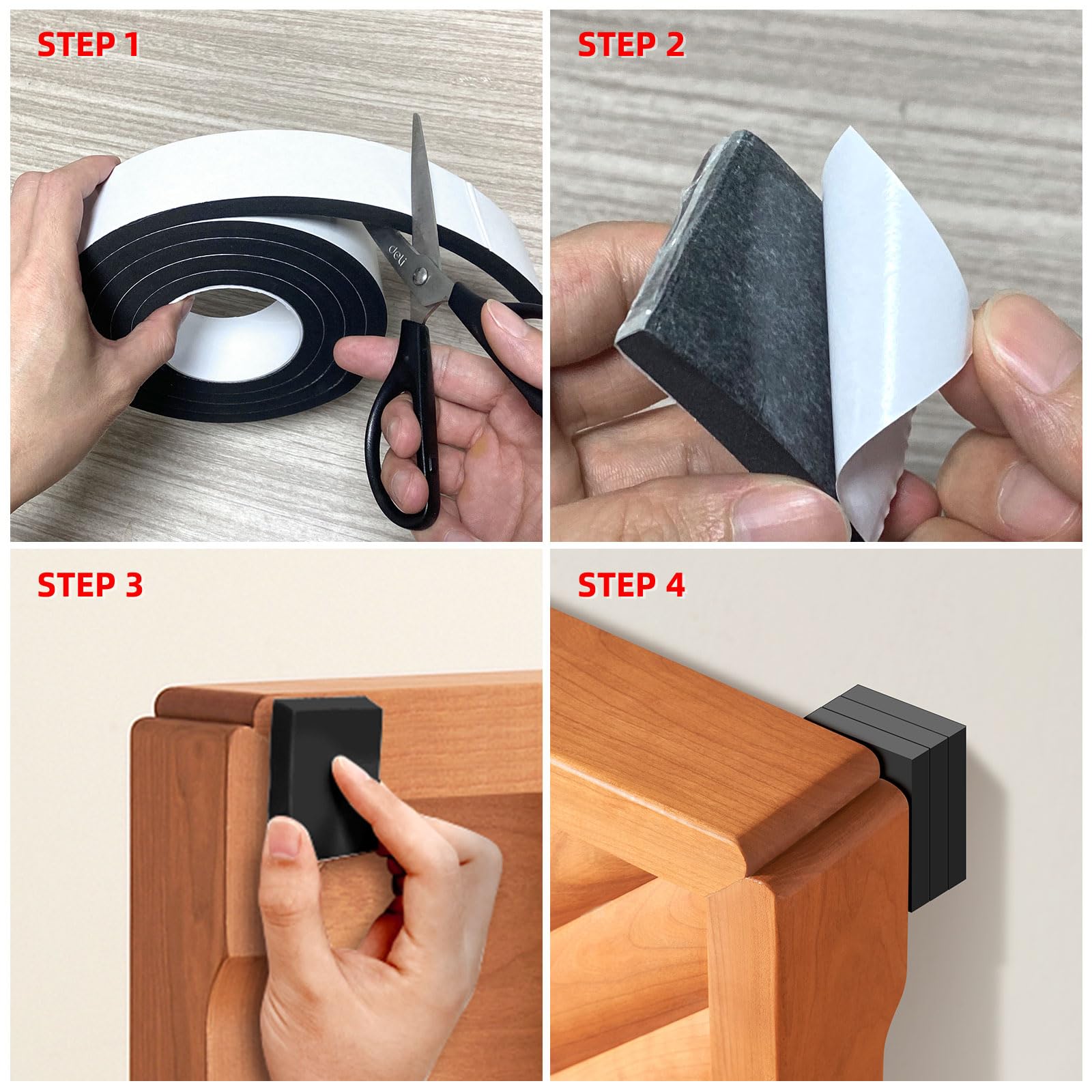 STEP 1

deli

STEP 2

STEP 3

STEP 4