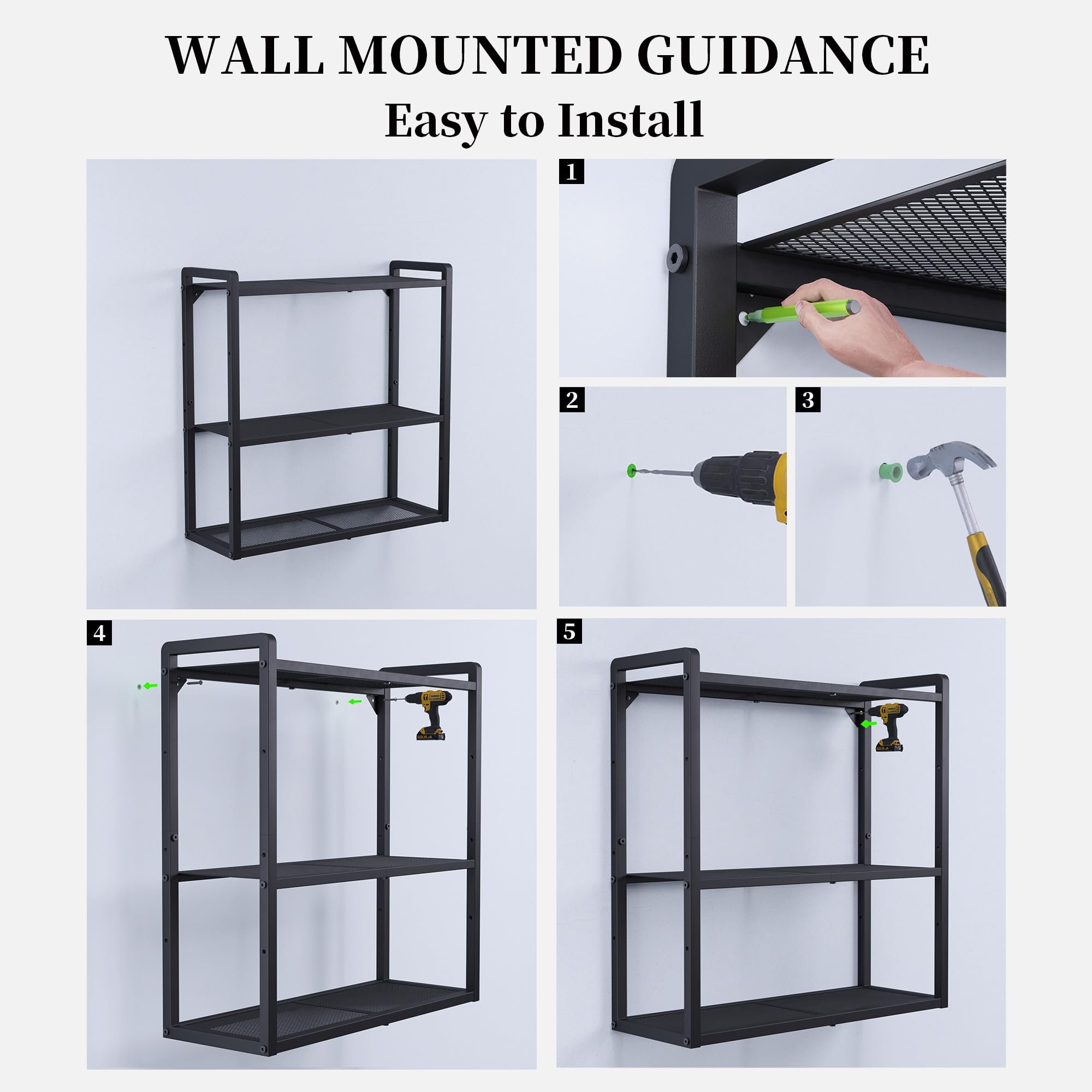 WALL MOUNTED GUIDANCE
Easy to Install

1

2

3

4

5