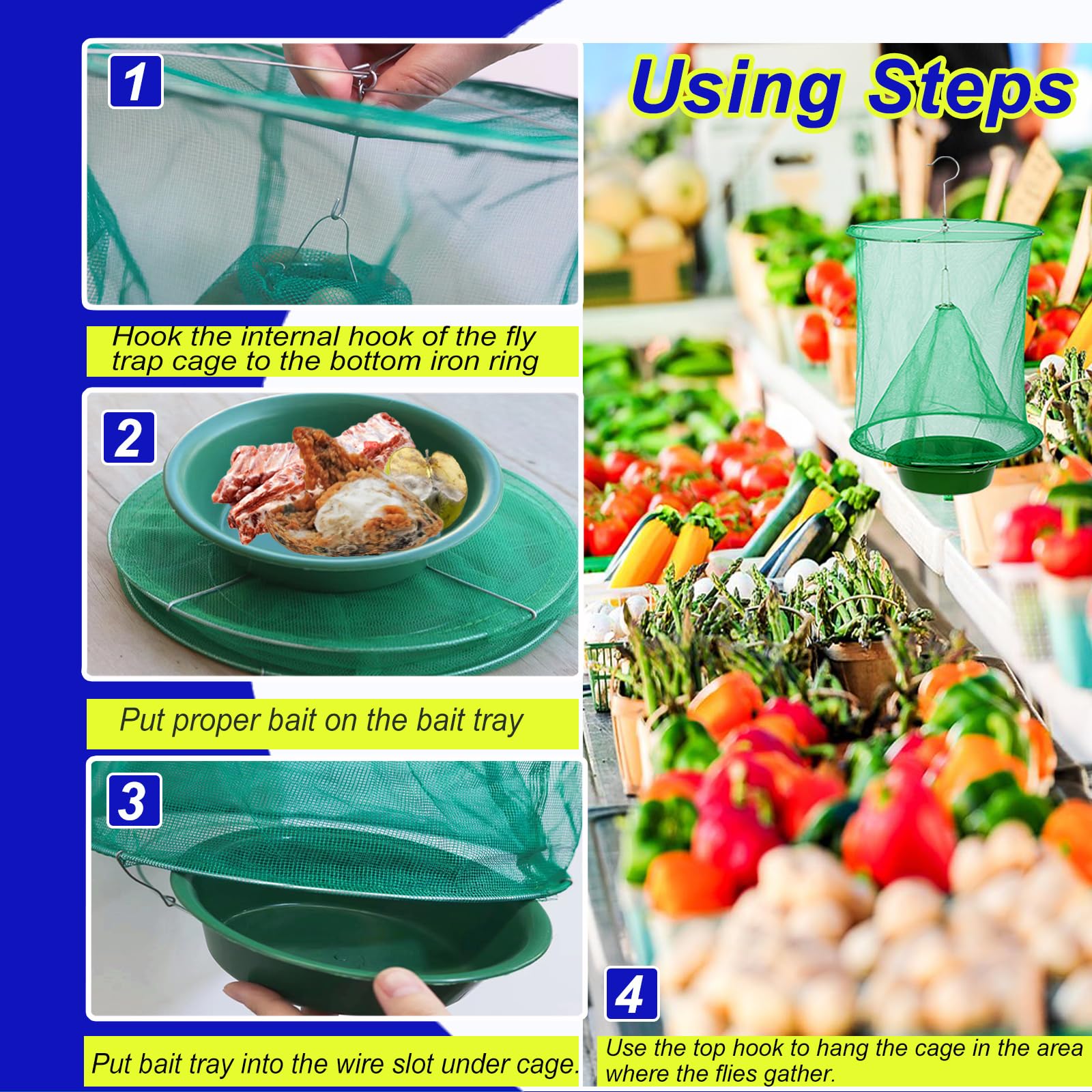 Using Steps

1

Hook the internal hook of the fly trap cage to the bottom iron ring

2

Put proper bait on the bait tray

3

Put bait tray into the wire slot under cage.

4

Use the top hook to hang the cage in the area where the flies gather.