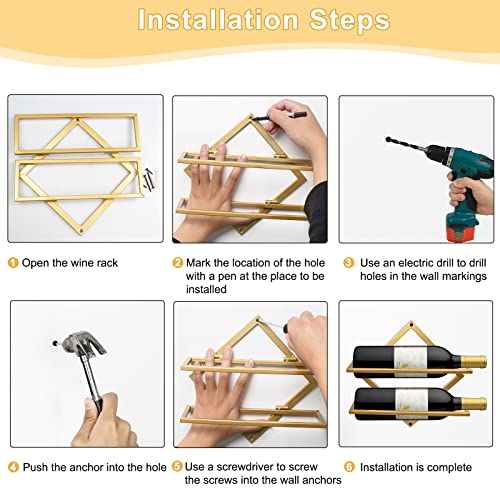 Installation Steps

1 Open the wine rack

2 Mark the location of the hole with a pen at the place to be installed

3 Use an electric drill to drill holes in the wall markings

4 Push the anchor into the hole

5 Use a screwdriver to screw the screws into the wall anchors

6 Installation is complete